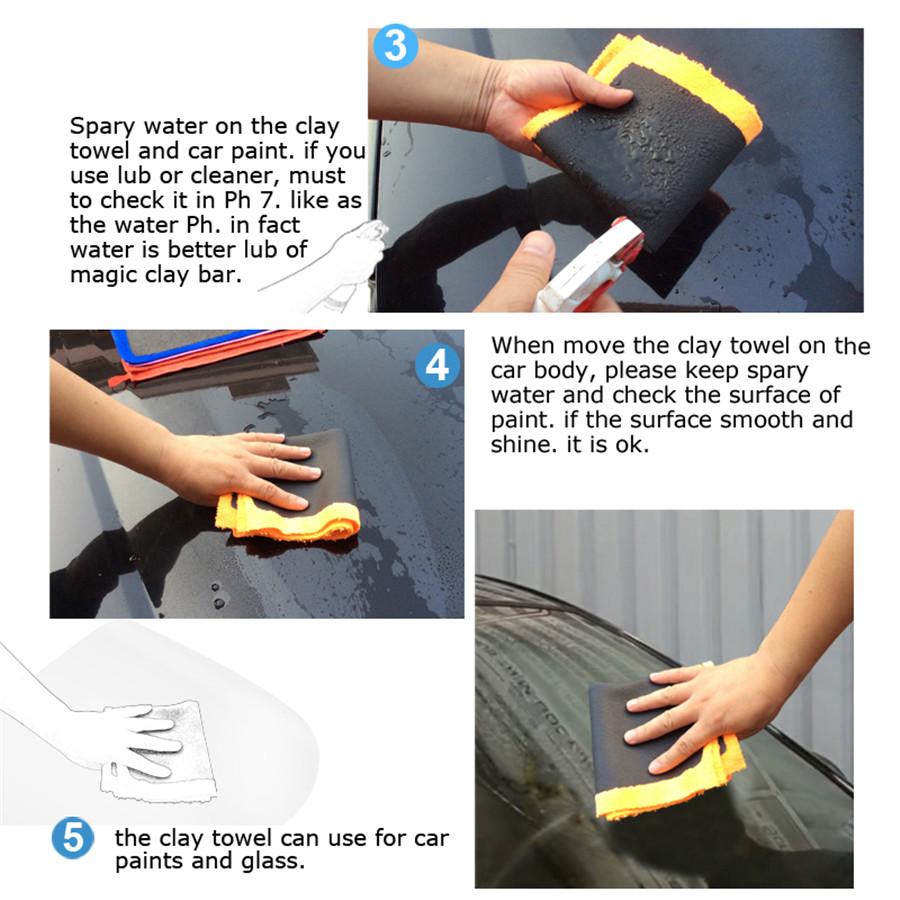 3

Spary water on the clay towel and car paint. if you use lub or cleaner, must to check it in Ph 7. like as the water Ph. in fact water is better lub of magic clay bar.

4

When move the clay towel on the car body, please keep spary water and check the surface of paint. if the surface smooth and shine. it is ok.

5

the clay towel can use for car paints and glass.