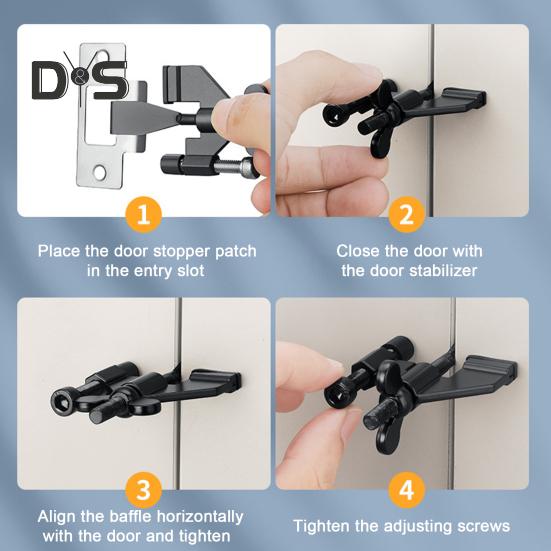 D&S

1

Place the door stopper patch in the entry slot

2

Close the door with the door stabilizer

3

Align the baffle horizontally with the door and tighten

4

Tighten the adjusting screws