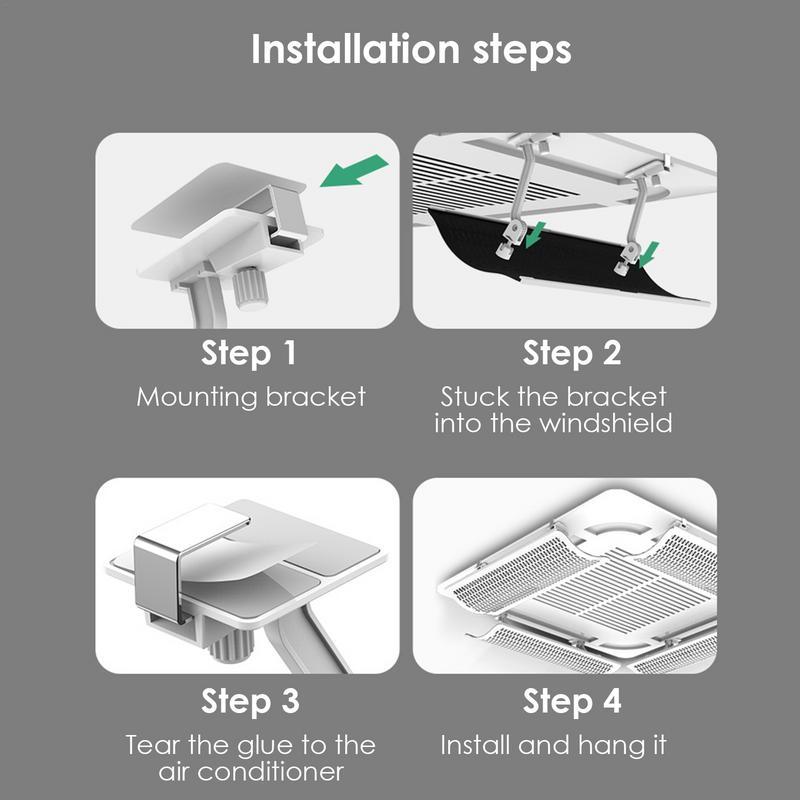 Installation steps

Step 1
Mounting bracket

Step 2
Stuck the bracket into the windshield

Step 3
Tear the glue to the air conditioner

Step 4
Install and hang it