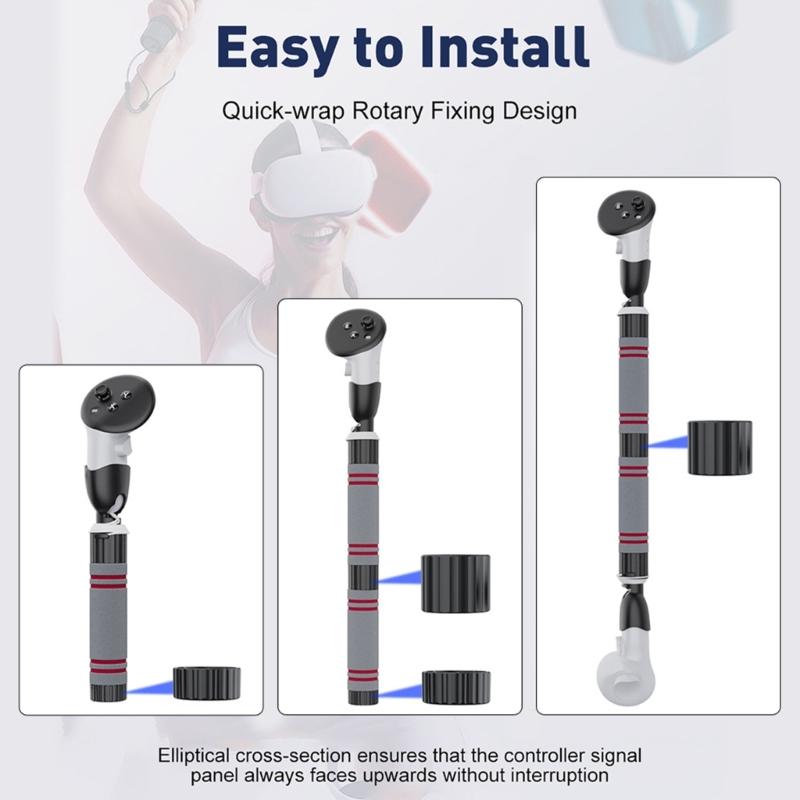 Easy to Install

Quick-wrap Rotary Fixing Design

Elliptical cross-section ensures that the controller signal panel always faces upwards without interruption