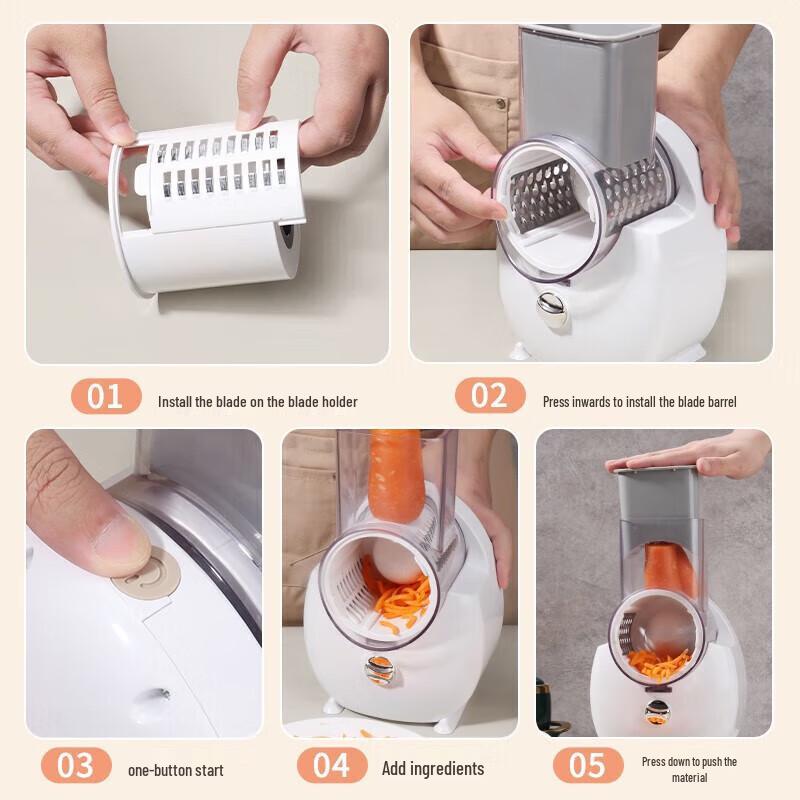 01 Install the blade on the blade holder

02 Press inwards to install the blade barrel

03 one-button start

04 Add ingredients

05 Press down to push the material