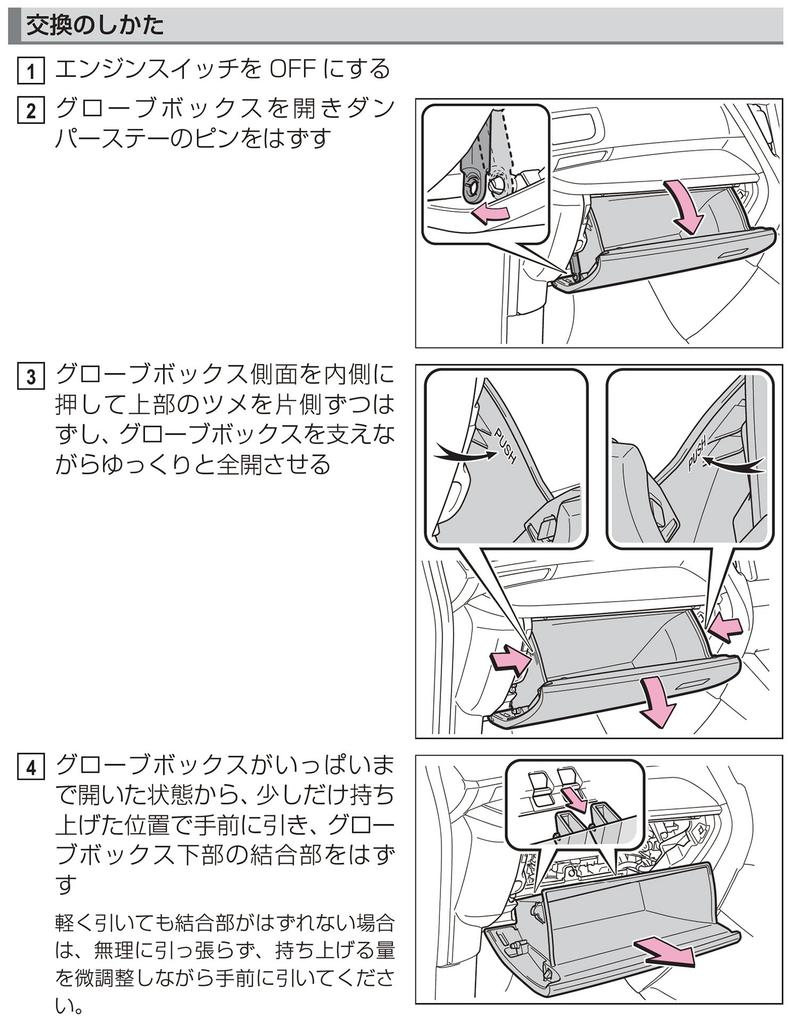 交換のしかた

1 エンジンスイッチを OFF にする

2 グローブボックスを開きダンパーステーのピンをはずす

3 グローブボックス側面を内側に押して上部のツメを片側ずつはずし、グローブボックスを支えながらゆっくりと全開させる

PUSH

PUSH

4 グローブボックスがいっぱいまで開いた状態から、少しだけ持ち上げた位置で手前に引き、グローブボックス下部の結合部をはずす

軽く引いても結合部がはずれない場合は、無理に引っ張らず、持ち上げる量を微調整しながら手前に引いてください。