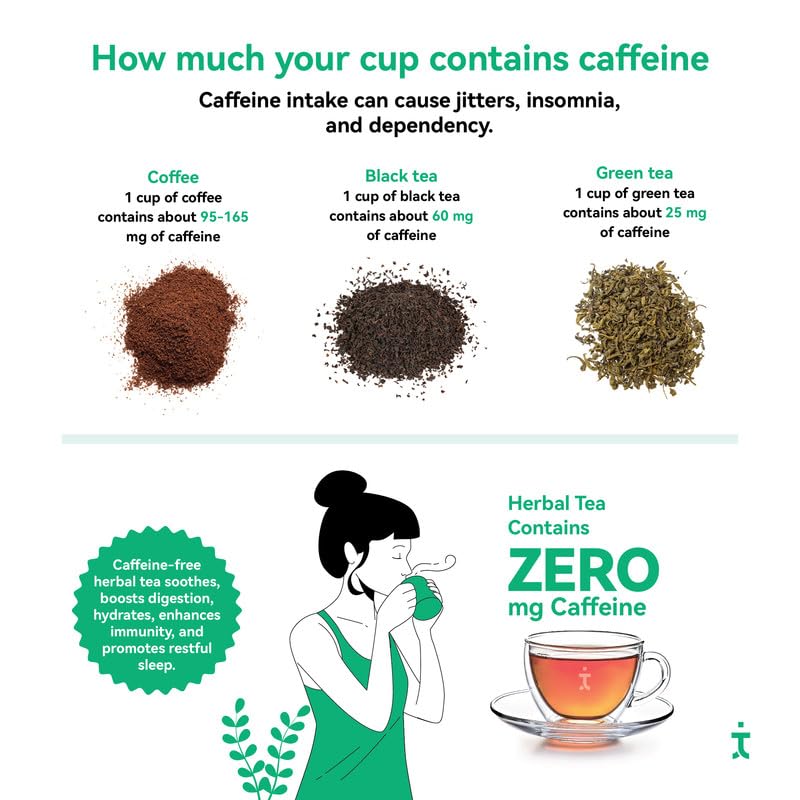 How much your cup contains caffeine

Caffeine intake can cause jitters, insomnia, and dependency.

Coffee
1 cup of coffee contains about 95-165 mg of caffeine

Black tea
1 cup of black tea contains about 60 mg of caffeine

Green tea
1 cup of green tea contains about 25 mg of caffeine

Caffeine-free herbal tea soothes, boosts digestion, hydrates, enhances immunity, and promotes restful sleep.

Herbal Tea Contains
ZERO
mg Caffeine