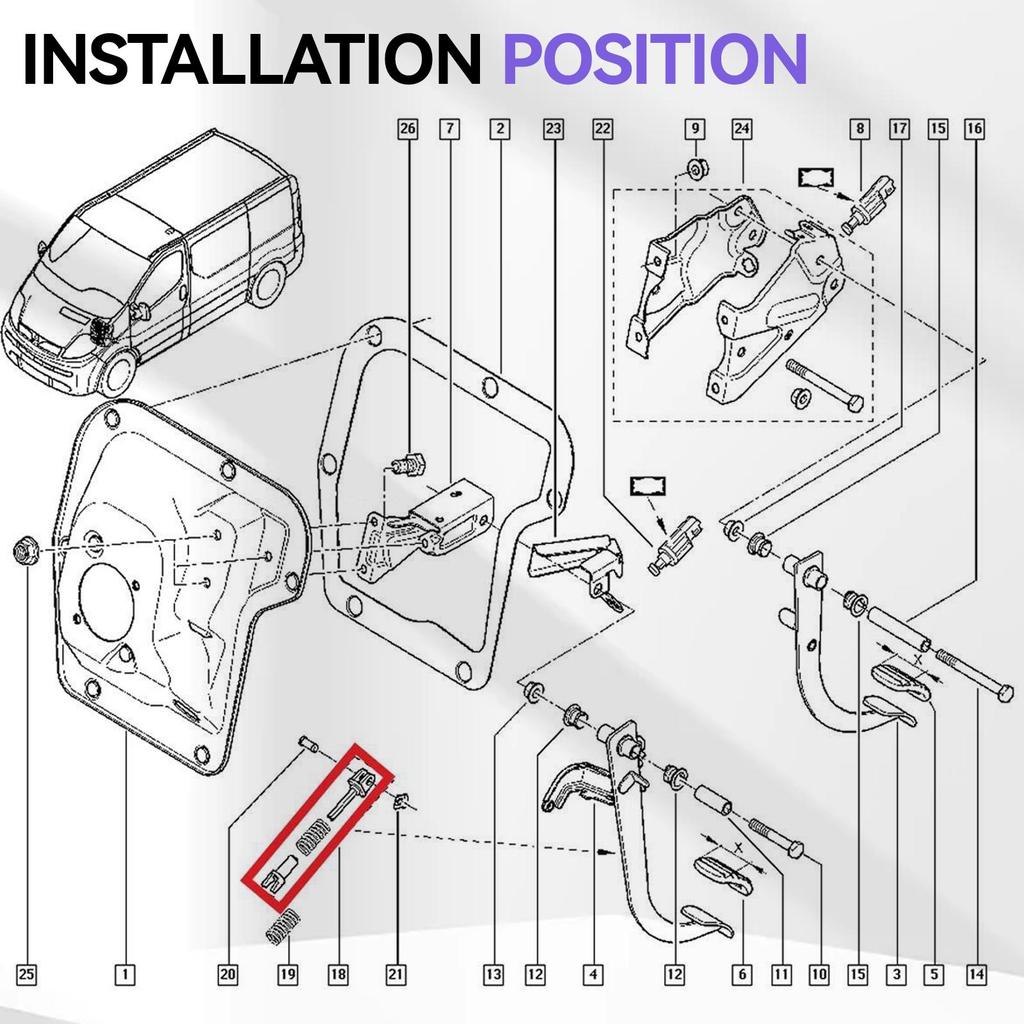 INSTALLATION POSITION

26 7 2 23 22 9 24 8 17 15 16

X

X

25 1 20 19 18 21 13 12 4 12 6 11 10 15 3 5 14