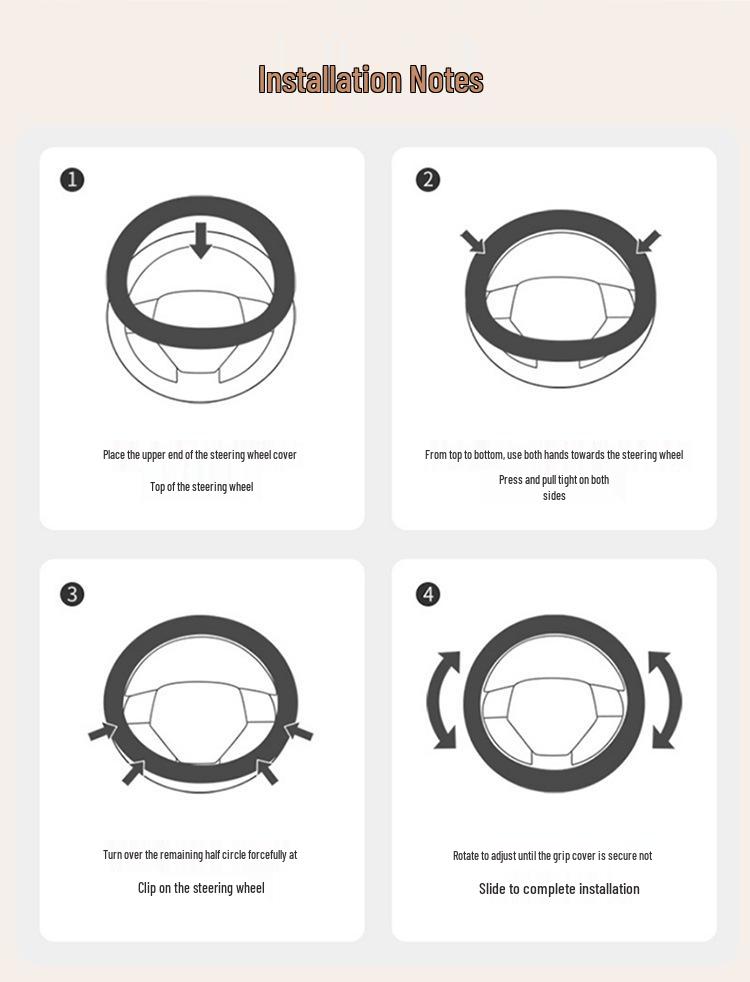 Installation Notes

1

Place the upper end of the steering wheel cover

Top of the steering wheel

2

From top to bottom, use both hands towards the steering wheel

Press and pull tight on both sides

3

Turn over the remaining half circle forcefully at

Clip on the steering wheel

4

Rotate to adjust until the grip cover is secure not

Slide to complete installation