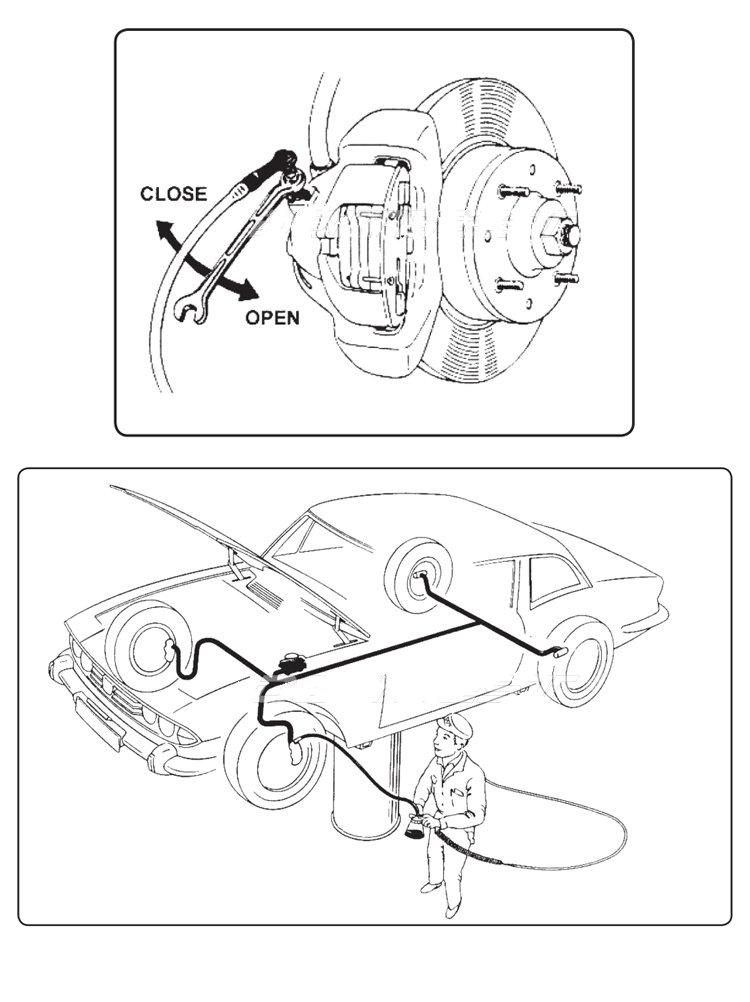 CLOSE

OPEN