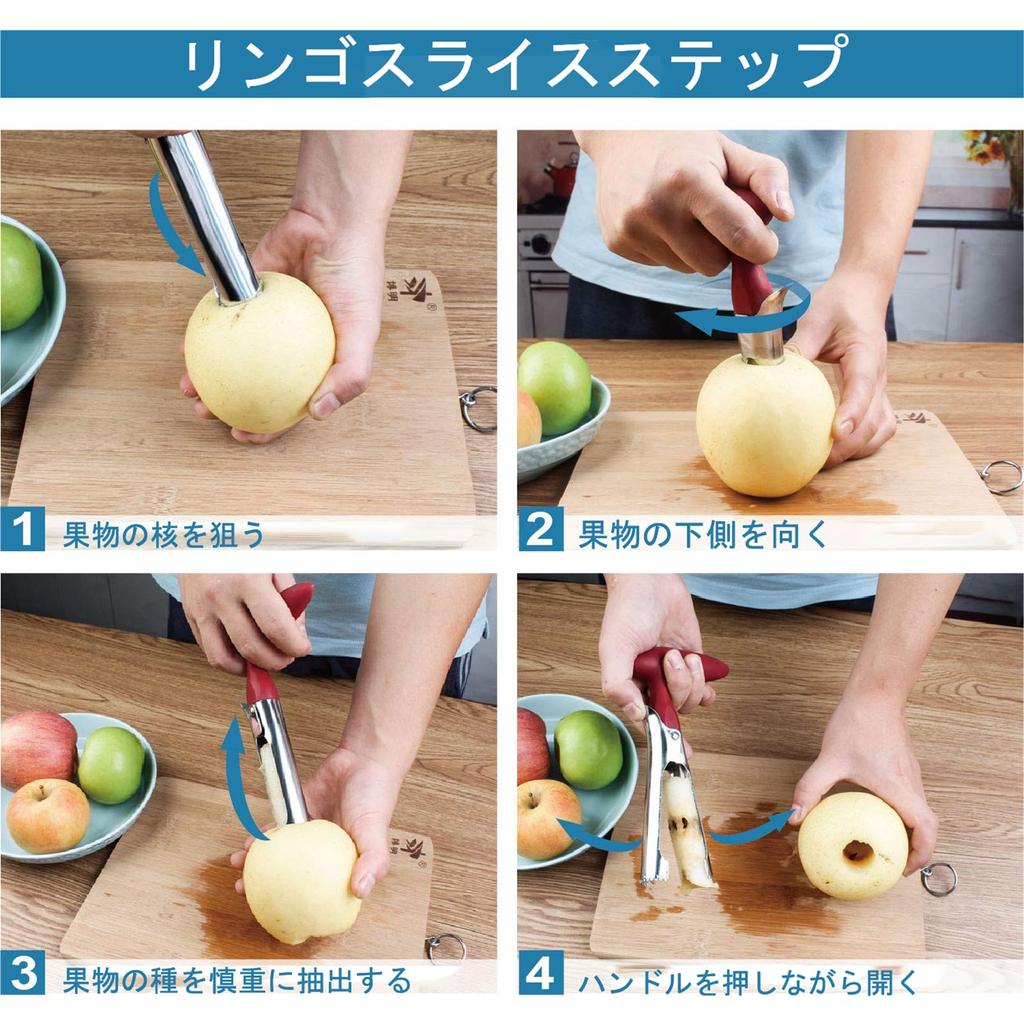 リンゴスライスステップ

1 果物の核を狙う

2 果物の下側を向く

3 果物の種を慎重に抽出する

4 ハンドルを押しながら開く