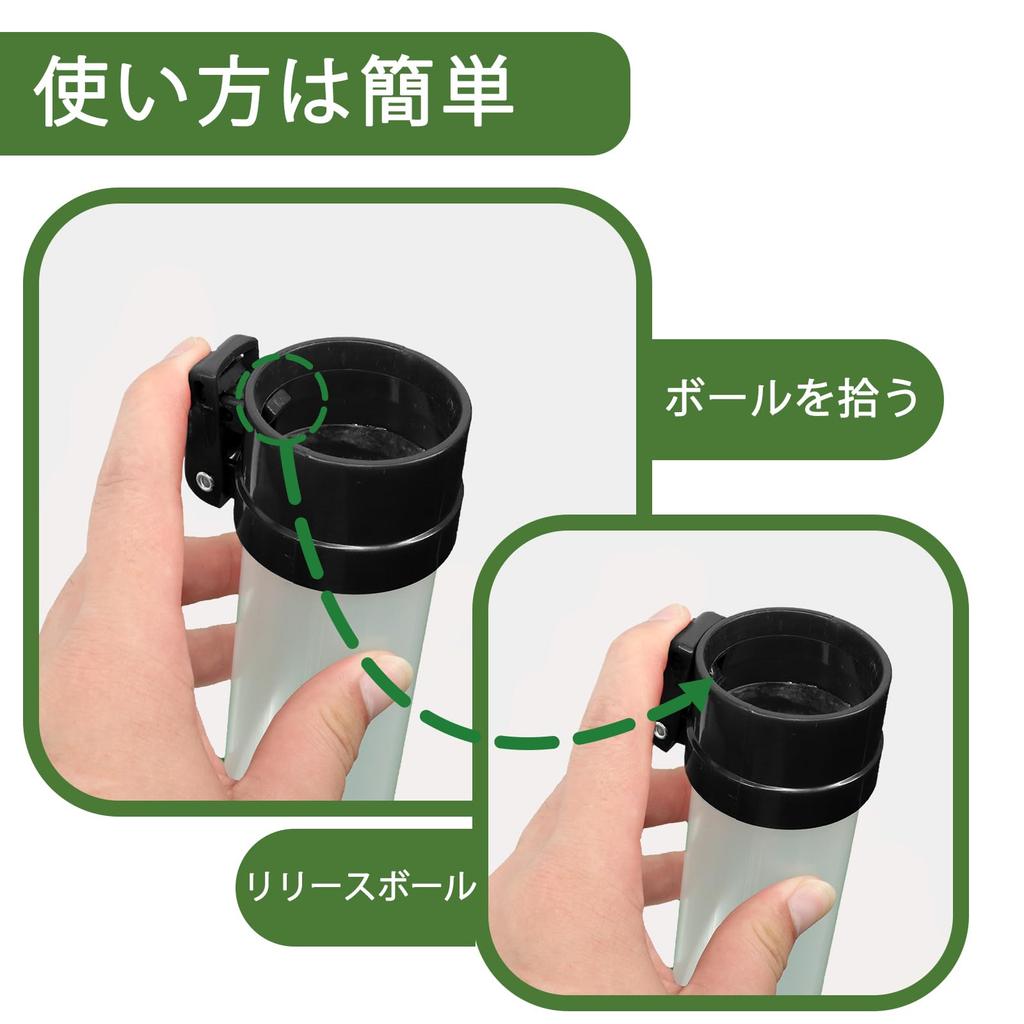 使い方は簡単

ボールを拾う

リリースボール