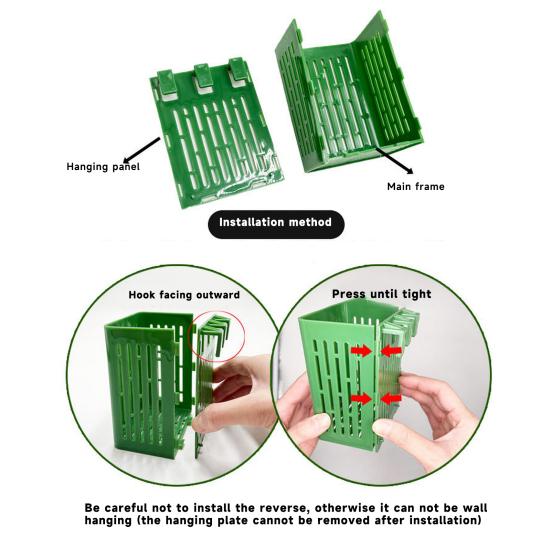 Hanging panel

Main frame

Installation method

Hook facing outward

Press until tight

Be careful not to install the reverse, otherwise it can not be wall hanging (the hanging plate cannot be removed after installation)