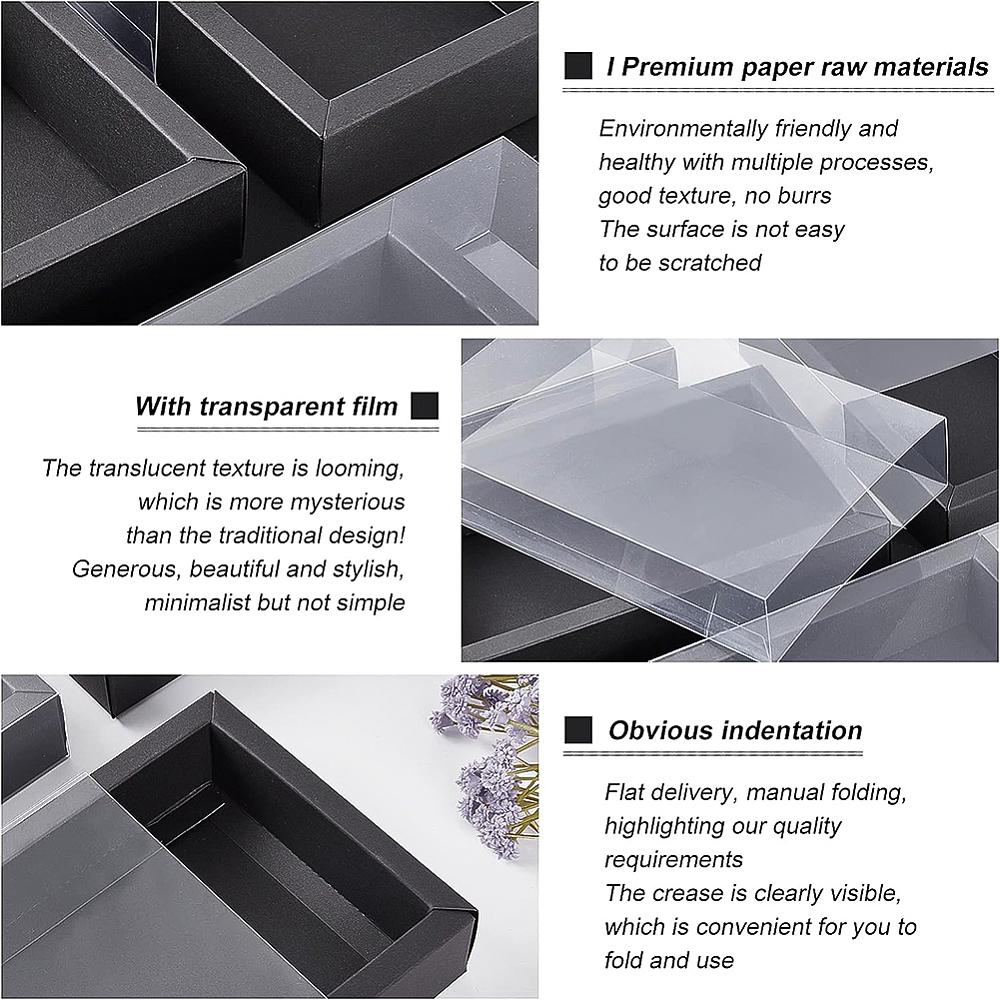 I Premium paper raw materials

Environmentally friendly and healthy with multiple processes, good texture, no burrs
The surface is not easy to be scratched

With transparent film

The translucent texture is looming, which is more mysterious than the traditional design!
Generous, beautiful and stylish, minimalist but not simple

Obvious indentation

Flat delivery, manual folding, highlighting our quality requirements
The crease is clearly visible, which is convenient for you to fold and use