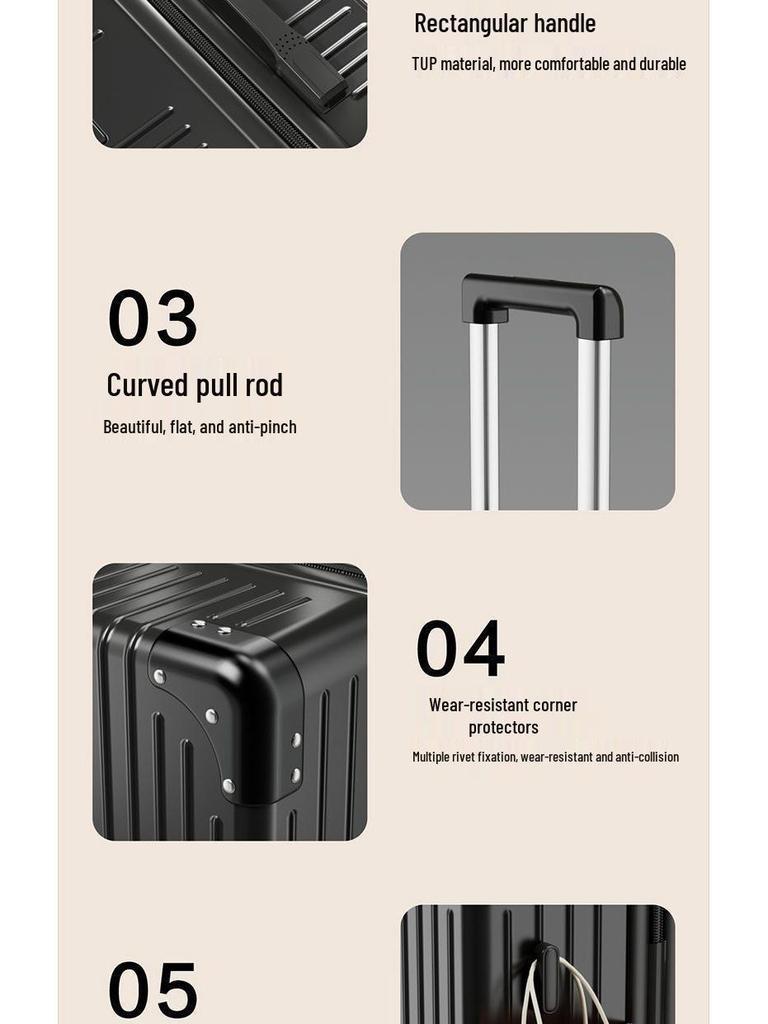 Rectangular handle

TUP material, more comfortable and durable

03

Curved pull rod

Beautiful, flat, and anti-pinch

04

Wear-resistant corner protectors

Multiple rivet fixation, wear-resistant and anti-collision

05