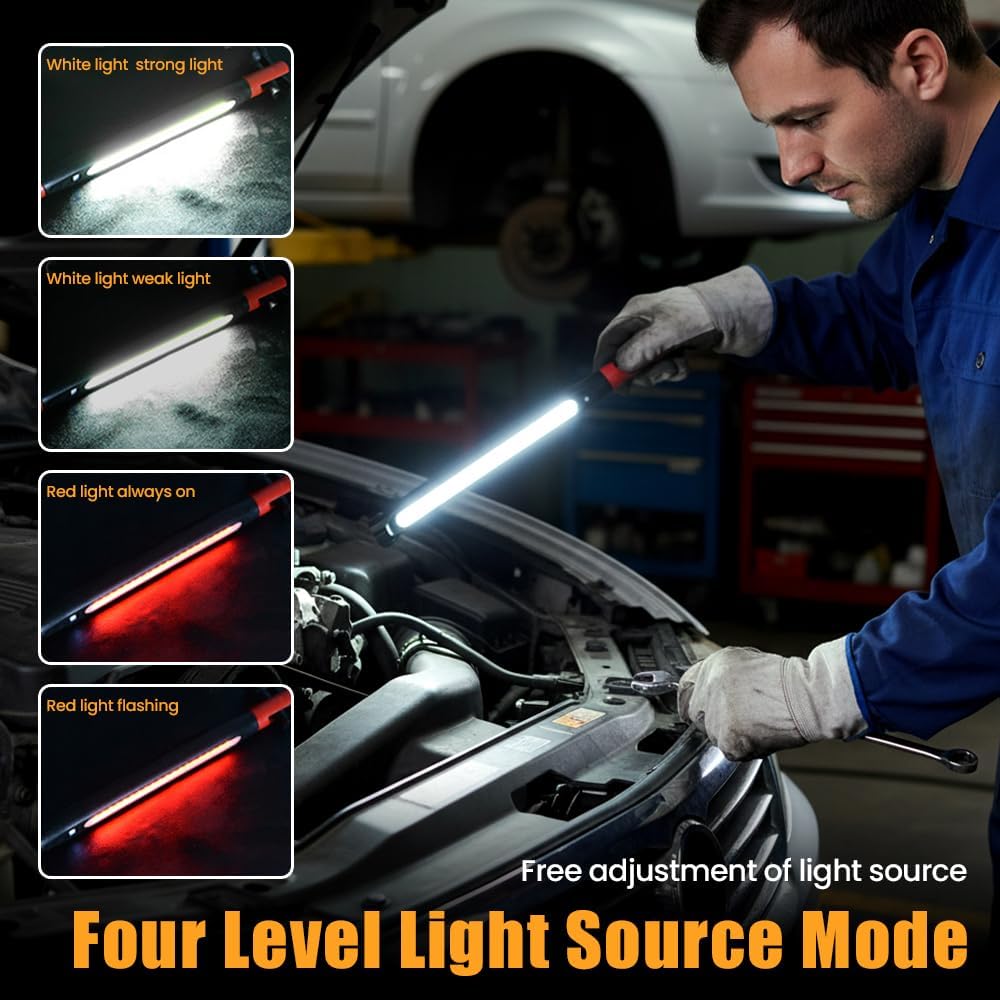 White light strong light

White light weak light

Red light always on

Red light flashing

Free adjustment of light source

Four Level Light Source Mode