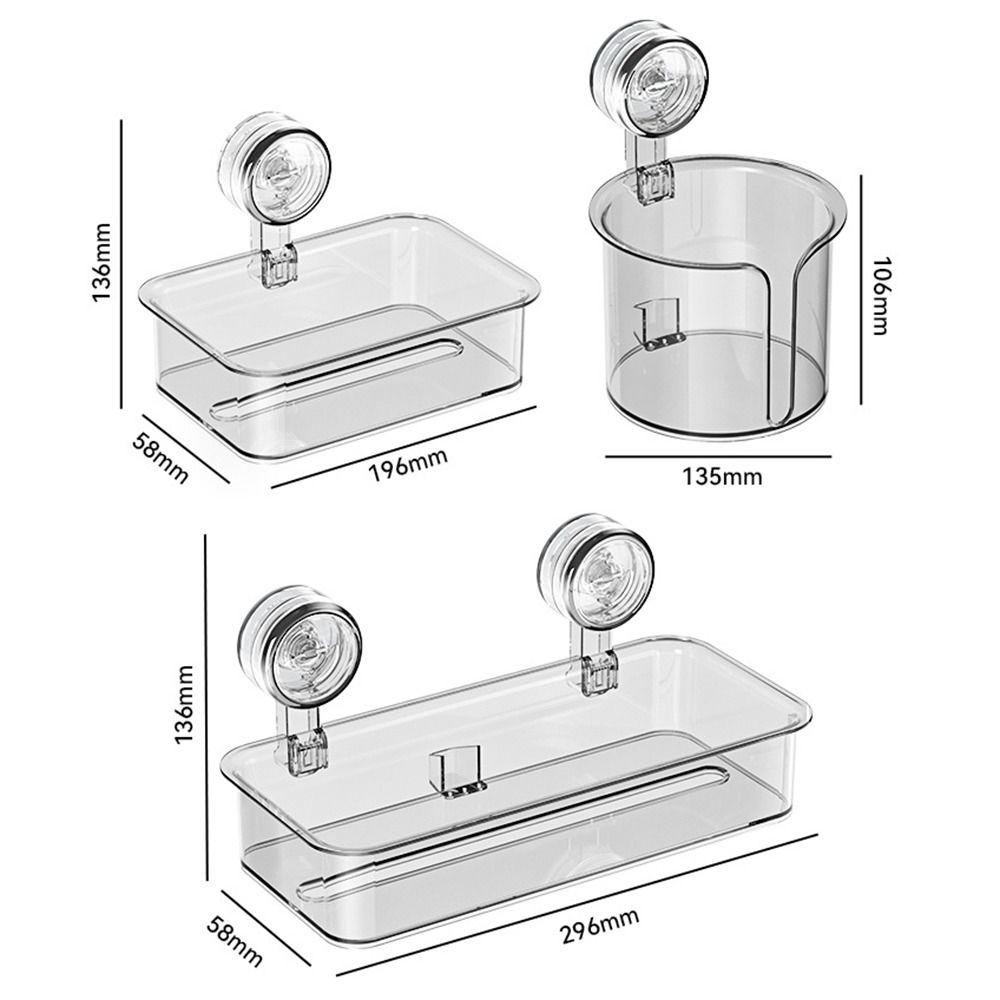 136mm
58mm
196mm
106mm
135mm
136mm
58mm
296mm