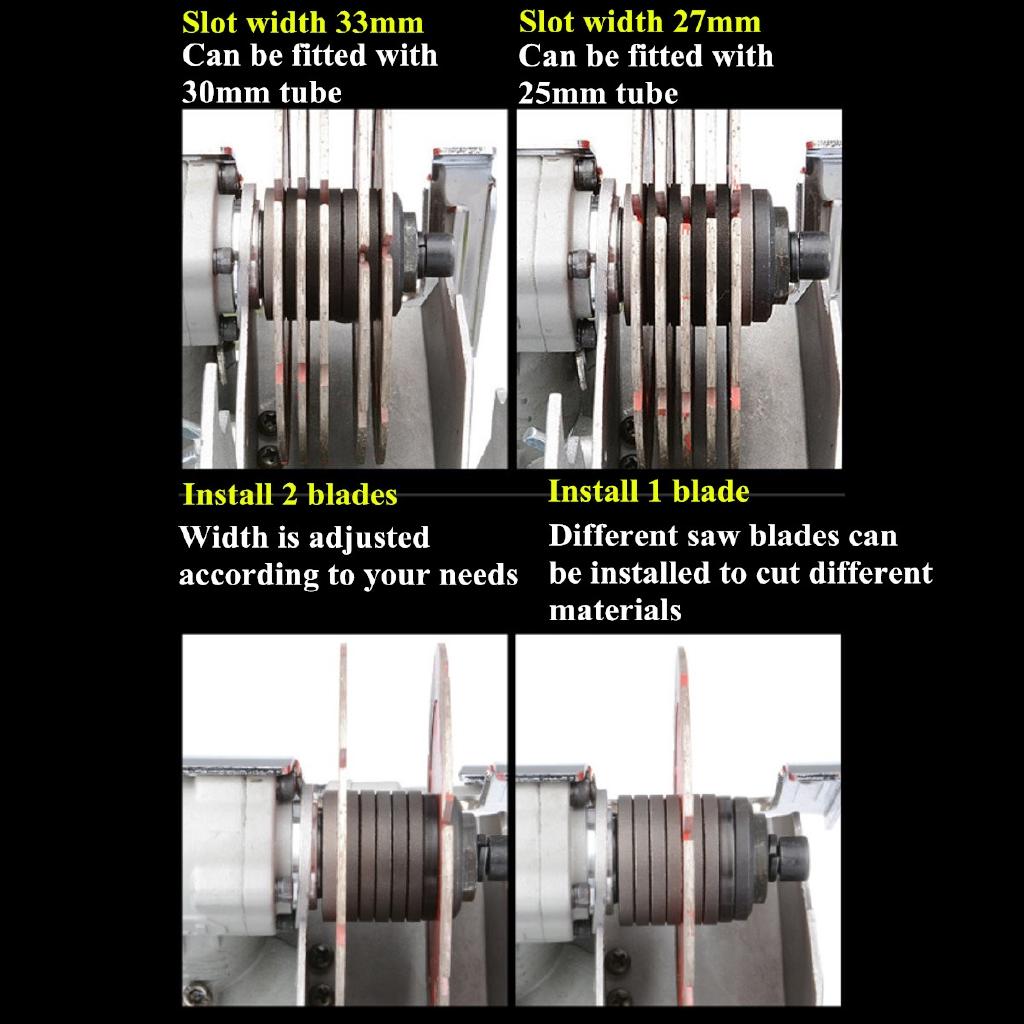 Slot width 33mm
Can be fitted with 30mm tube

Slot width 27mm
Can be fitted with 25mm tube

Install 2 blades
Width is adjusted according to your needs

Install 1 blade
Different saw blades can be installed to cut different materials