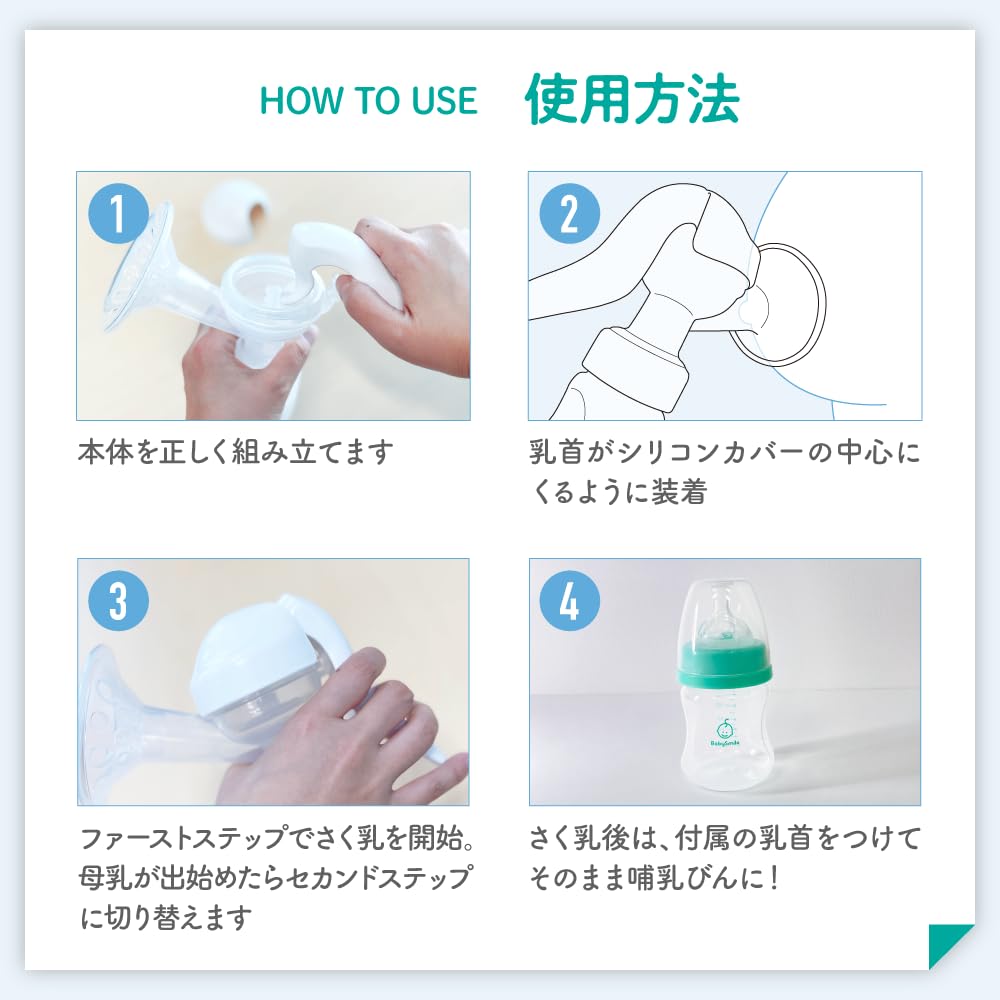 HOW TO USE 使用方法

1

本体を正しく組み立てます

2

乳首がシリコンカバーの中心にくるように装着

3

ファーストステップでさく乳を開始。母乳が出始めたらセカンドステップに切り替えます

4

BabySmile

さく乳後は、付属の乳首をつけてそのまま哺乳びんに！