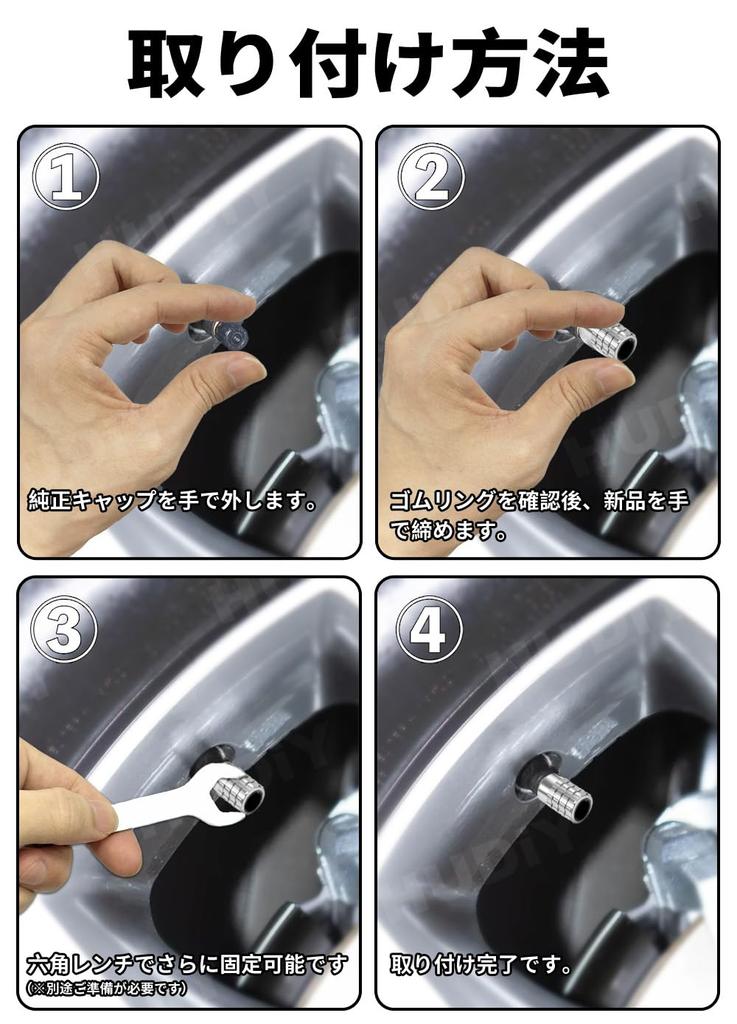 取り付け方法

①

純正キャップを手で外します。

②

ゴムリングを確認後、新品を手で締めます。

③

六角レンチでさらに固定可能です
(※別途ご準備が必要です)

④

取り付け完了です。