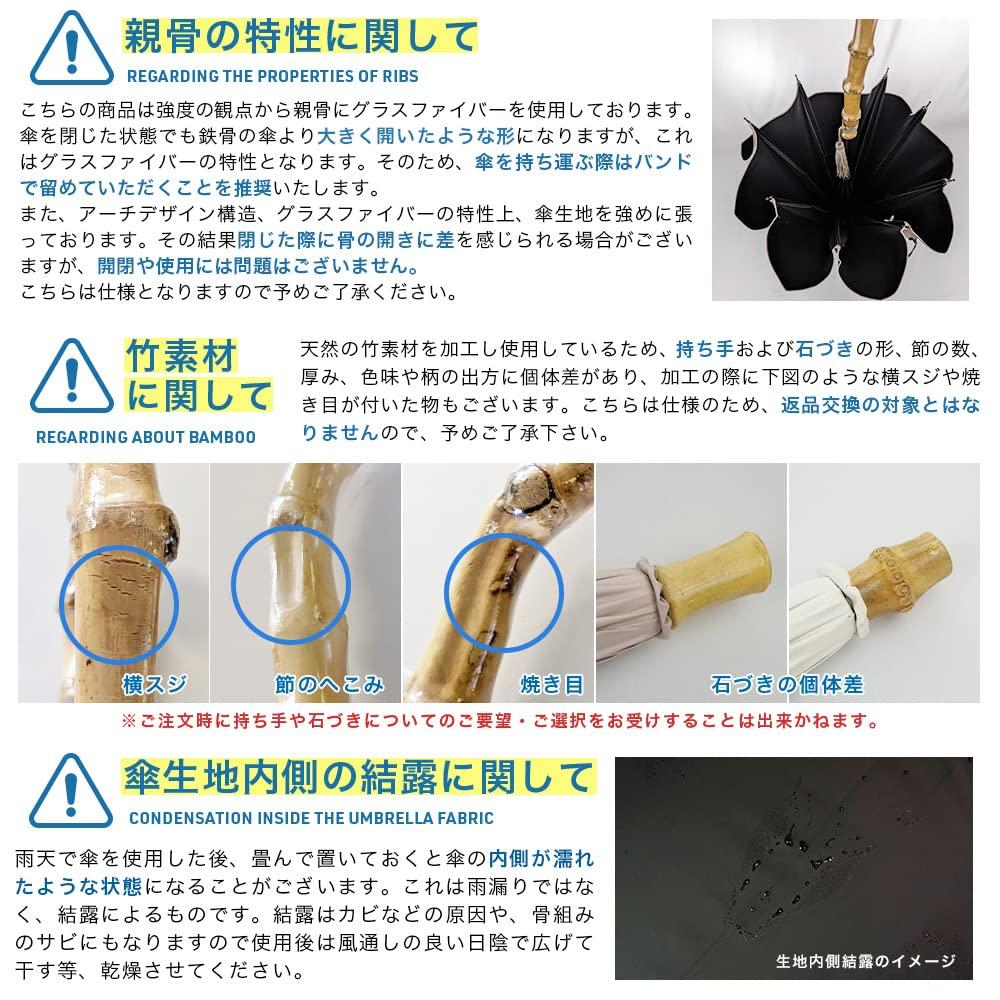 親骨の特性に関して
REGARDING THE PROPERTIES OF RIBS

こちらの商品は強度の観点から親骨にグラスファイバーを使用しております。傘を閉じた状態でも鉄骨の傘より大きく開いたような形になりますが、これはグラスファイバーの特性となります。そのため、傘を持ち運ぶ際はバンドで留めていただくことを推奨いたします。
また、アーチデザイン構造、グラスファイバーの特性上、傘生地を強めに張っております。その結果閉じた際に骨の開きに差を感じられる場合がございますが、開閉や使用には問題はございません。
こちらは仕様となりますので予めご了承ください。

竹素材に関して
REGARDING ABOUT BAMBOO

天然の竹素材を加工し使用しているため、持ち手および石づきの形、節の数、厚み、色味や柄の出方に個体差があり、加工の際に下図のような横スジや焼き目が付いた物もございます。こちらは仕様のため、返品交換の対象とはなりませんので、予めご了承下さい。

横スジ
節のへこみ
焼き目
石づきの個体差

※ご注文時に持ち手や石づきについてのご要望・ご選択をお受けすることは出来かねます。

傘生地内側の結露に関して
CONDENSATION INSIDE THE UMBRELLA FABRIC

雨天で傘を使用した後、畳んで置いておくと傘の内側が濡れたような状態になることがございます。これは雨漏りではなく、結露によるものです。結露はカビなどの原因や、骨組みのサビにもなりますので使用後は風通しの良い日陰で広げて干す等、乾燥させてください。

生地内側結露のイメージ