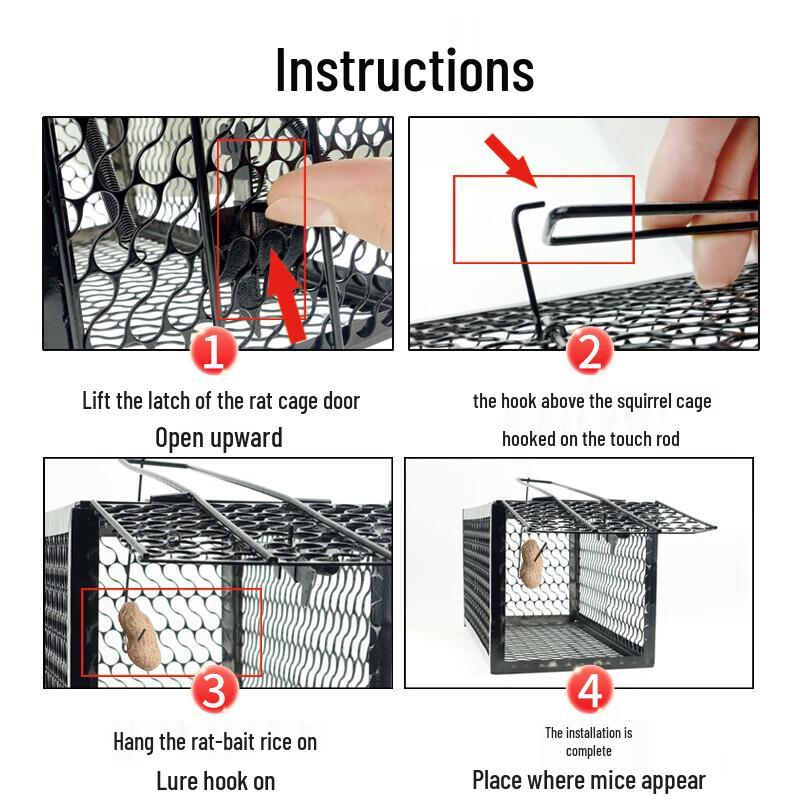 Instructions

1

Lift the latch of the rat cage door

Open upward

2

the hook above the squirrel cage

hooked on the touch rod

3

Hang the rat-bait rice on

Lure hook on

4

The installation is complete

Place where mice appear