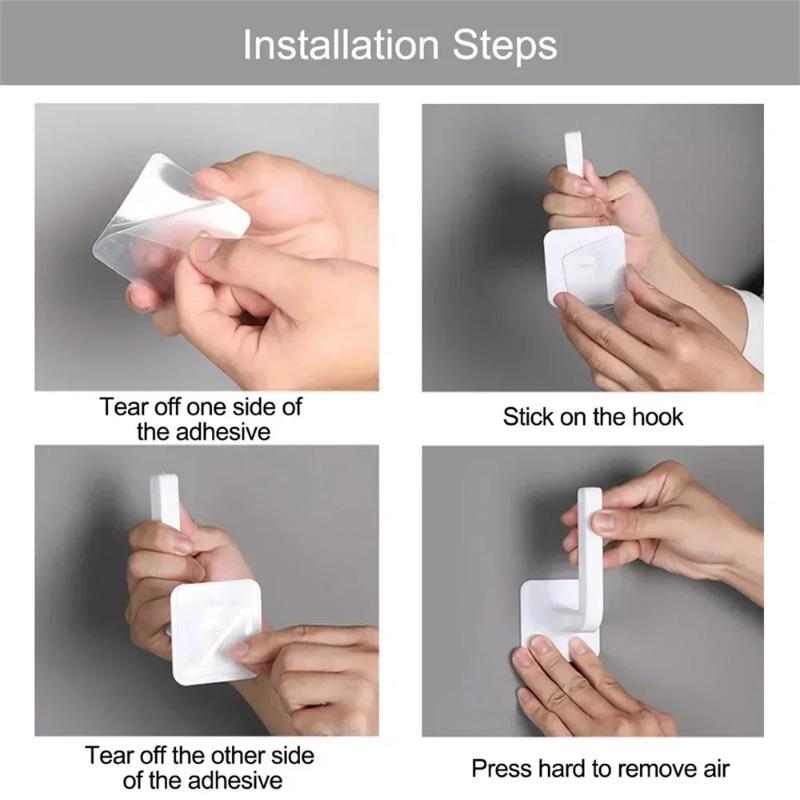 Installation Steps

Tear off one side of the adhesive

Stick on the hook

Tear off the other side of the adhesive

Press hard to remove air