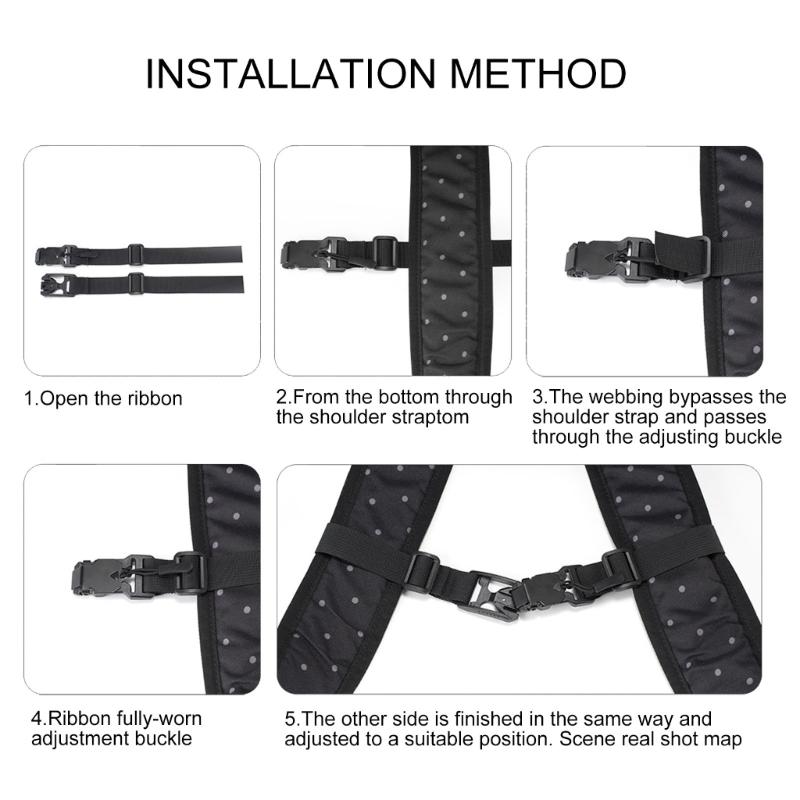 INSTALLATION METHOD

1.Open the ribbon

2.From the bottom through the shoulder straptom

3.The webbing bypasses the shoulder strap and passes through the adjusting buckle

4.Ribbon fully-worn adjustment buckle

5.The other side is finished in the same way and adjusted to a suitable position. Scene real shot map