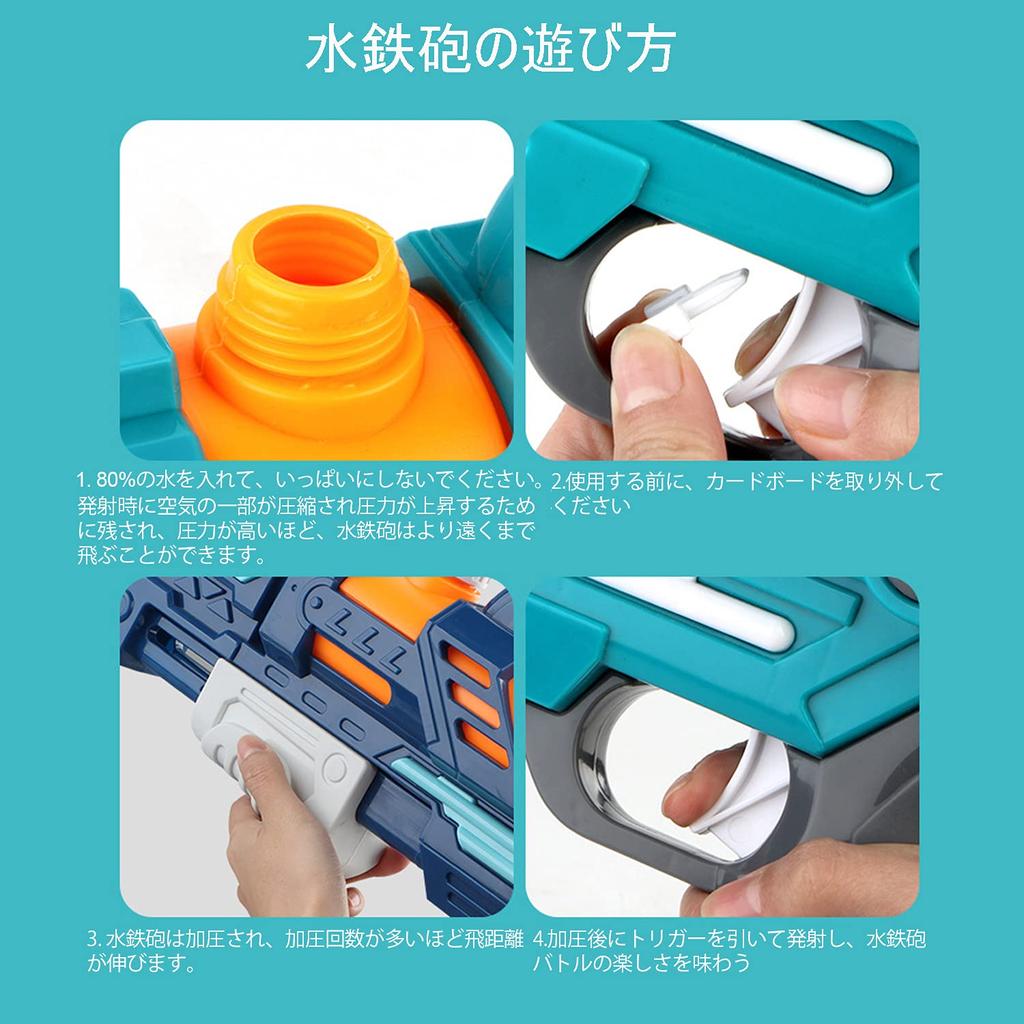 水鉄砲の遊び方

1. 80%の水を入れて、いっぱいにしないでください。発射時に空気の一部が圧縮され圧力が上昇するために残され、圧力が高いほど、水鉄砲はより遠くまで飛ぶことができます。

2.使用する前に、カードボードを取り外してください

3. 水鉄砲は加圧され、加圧回数が多いほど飛距離が伸びます。

4.加圧後にトリガーを引いて発射し、水鉄砲バトルの楽しさを味わう