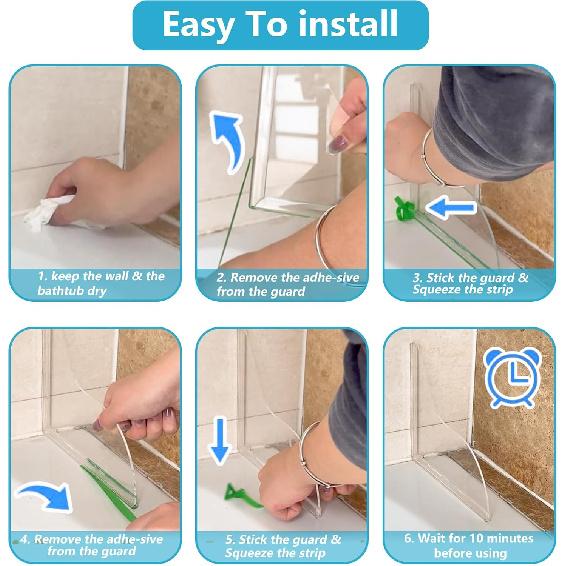 Easy To install

1. keep the wall & the bathtub dry

2. Remove the adhe-sive from the guard

3. Stick the guard & Squeeze the strip

4. Remove the adhe-sive from the guard

5. Stick the guard & Squeeze the strip

6. Wait for 10 minutes before using