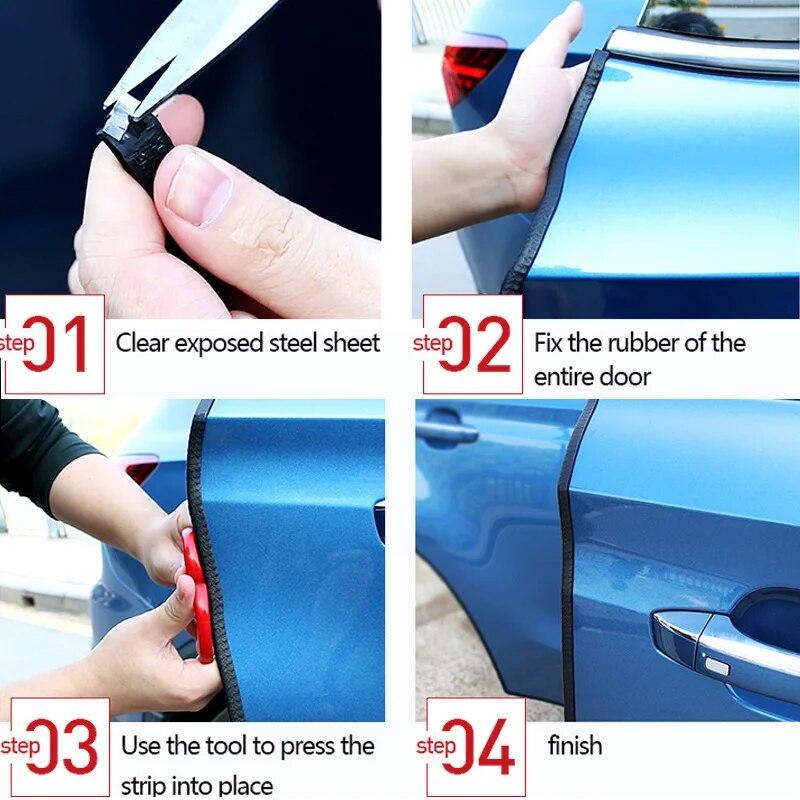 step 01 Clear exposed steel sheet

step 02 Fix the rubber of the entire door

step 03 Use the tool to press the strip into place

step 04 finish