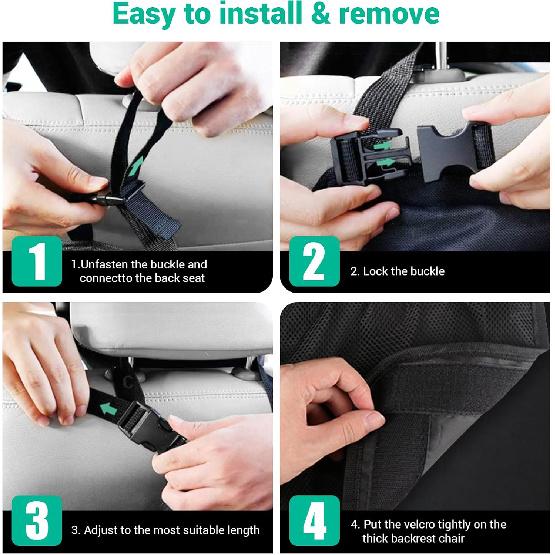 Easy to install & remove

1

1.Unfasten the buckle and connectto the back seat

2

2. Lock the buckle

3

3. Adjust to the most suitable length

4

4. Put the velcro tightly on the thick backrest chair