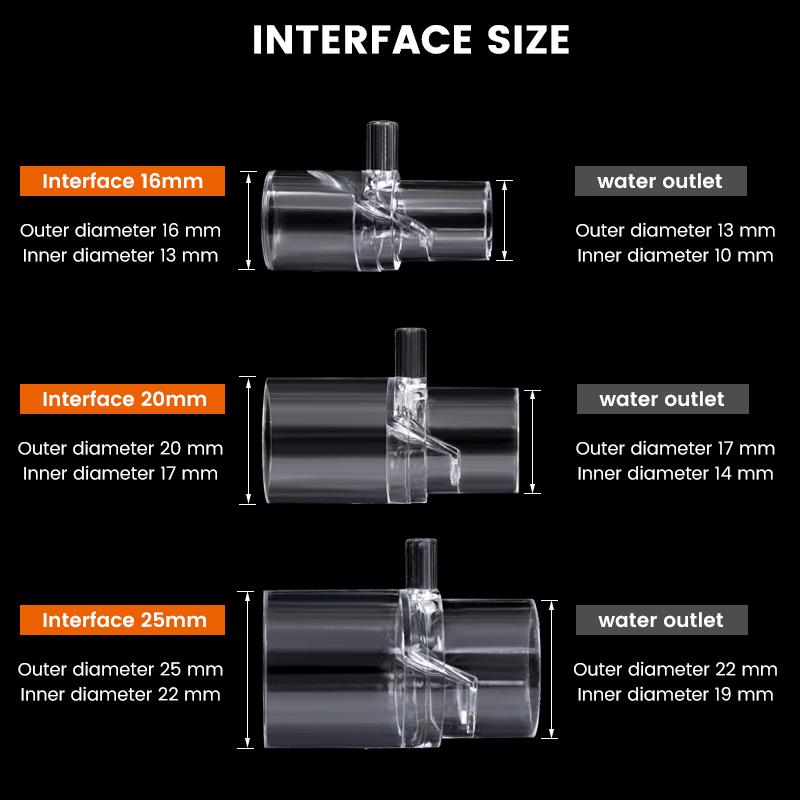 INTERFACE SIZE

Interface 16mm

Outer diameter 16 mm
Inner diameter 13 mm

water outlet

Outer diameter 13 mm
Inner diameter 10 mm

Interface 20mm

Outer diameter 20 mm
Inner diameter 17 mm

water outlet

Outer diameter 17 mm
Inner diameter 14 mm

Interface 25mm

Outer diameter 25 mm
Inner diameter 22 mm

water outlet

Outer diameter 22 mm
Inner diameter 19 mm