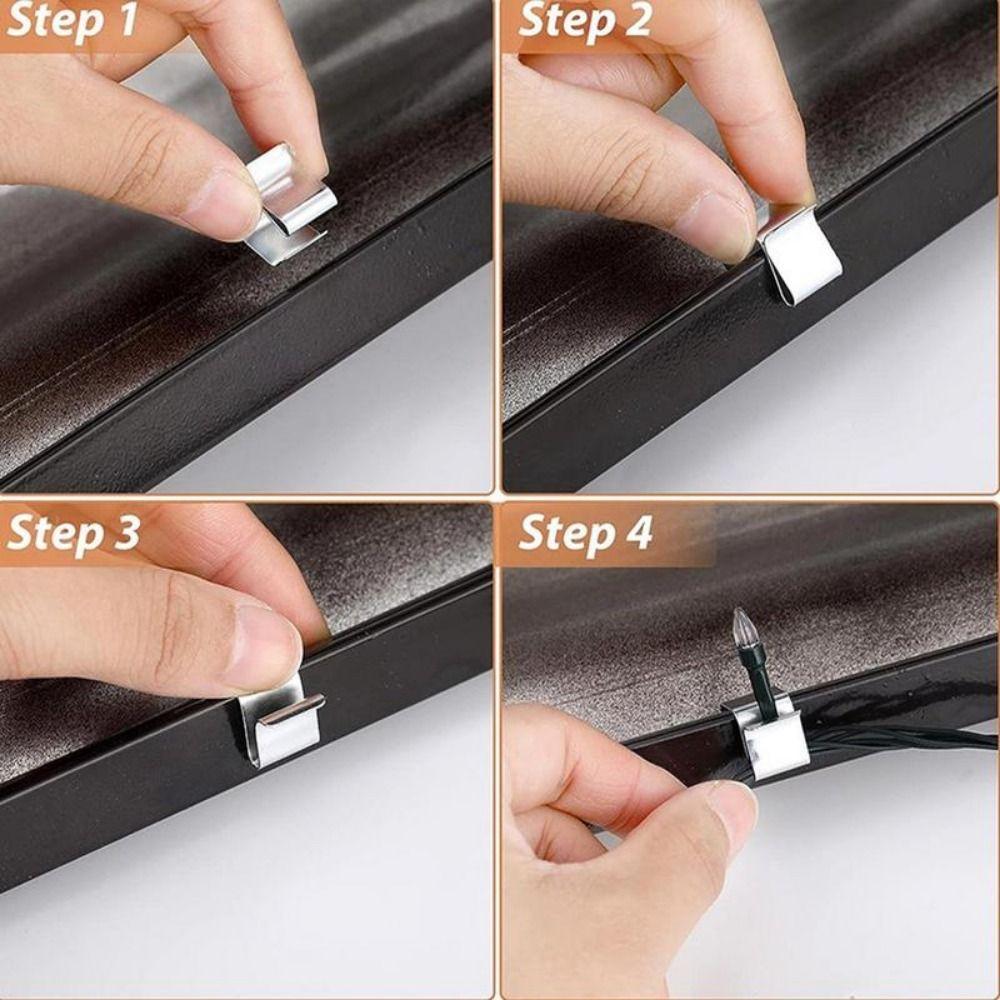 Step 1

Step 2

Step 3

Step 4