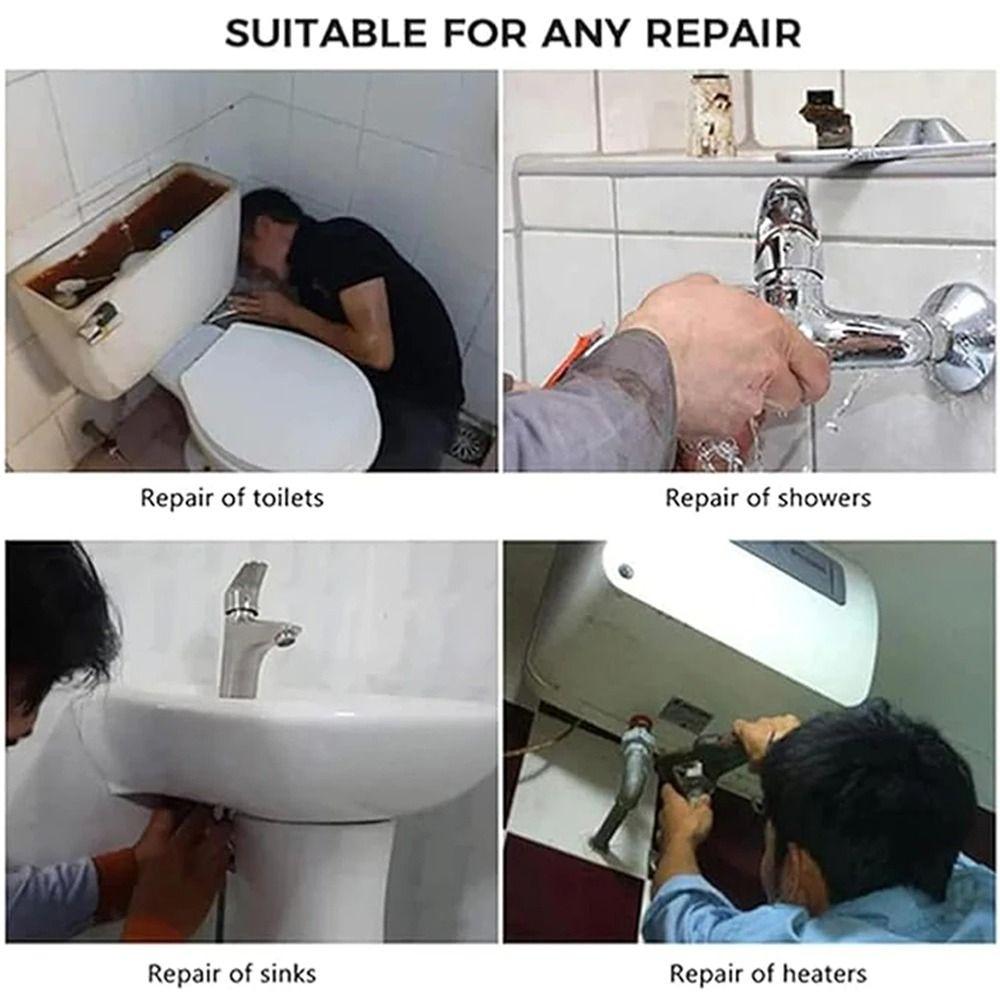 SUITABLE FOR ANY REPAIR

Repair of toilets

Repair of showers

Repair of sinks

Repair of heaters