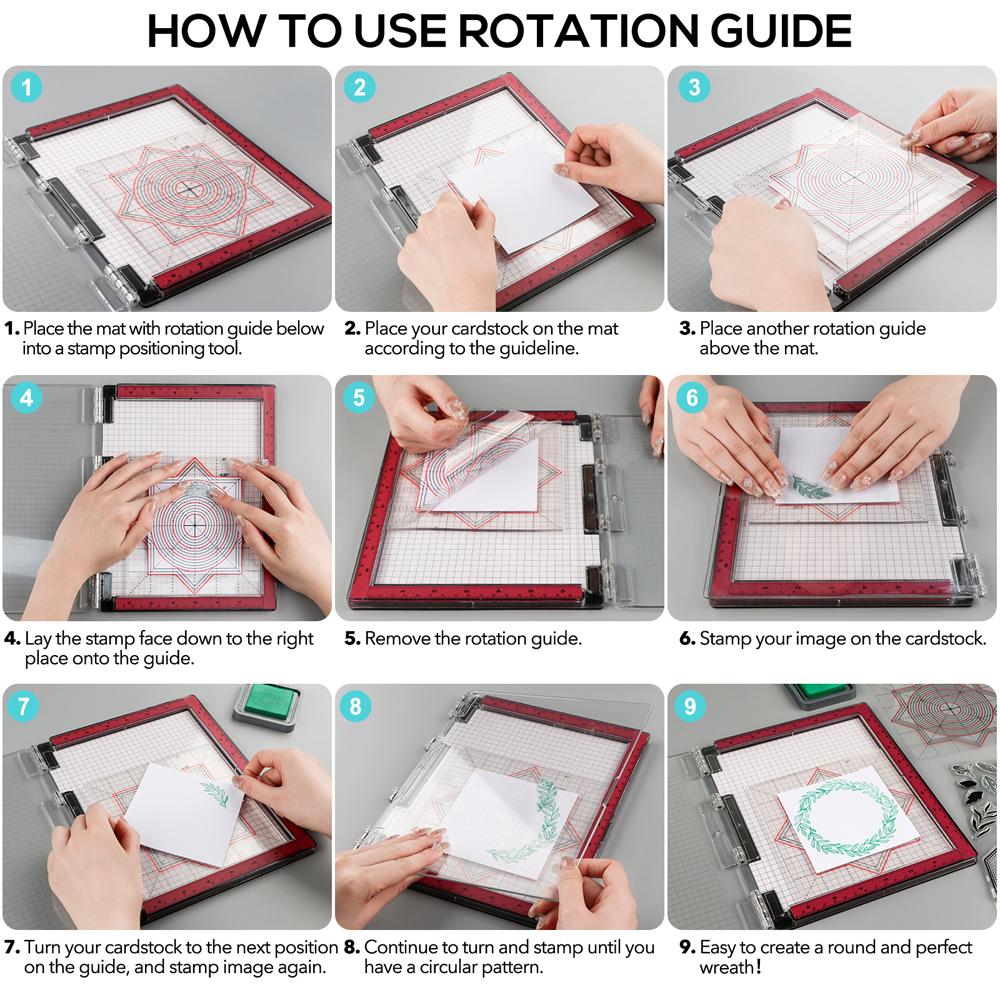 HOW TO USE ROTATION GUIDE

1

2

3

1. Place the mat with rotation guide below into a stamp positioning tool.

2. Place your cardstock on the mat according to the guideline.

3. Place another rotation guide above the mat.

4

5

6

4. Lay the stamp face down to the right place onto the guide.

5. Remove the rotation guide.

6. Stamp your image on the cardstock.

7

8

9

7. Turn your cardstock to the next position on the guide, and stamp image again.

8. Continue to turn and stamp until you have a circular pattern.

9. Easy to create a round and perfect wreath!