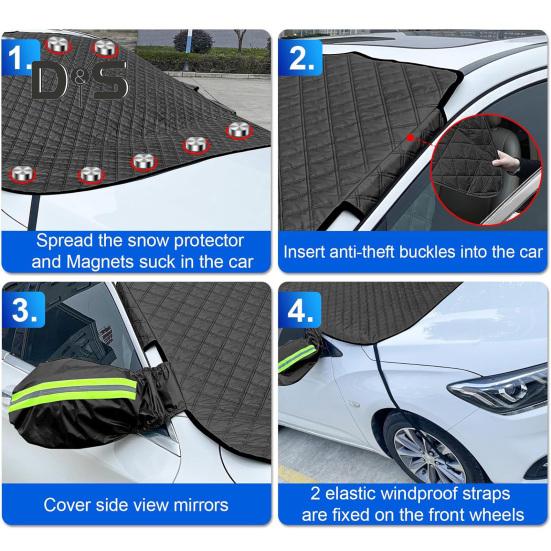 1.

D&S

Spread the snow protector and Magnets suck in the car

2.

Insert anti-theft buckles into the car

3.

Cover side view mirrors

4.

2 elastic windproof straps are fixed on the front wheels