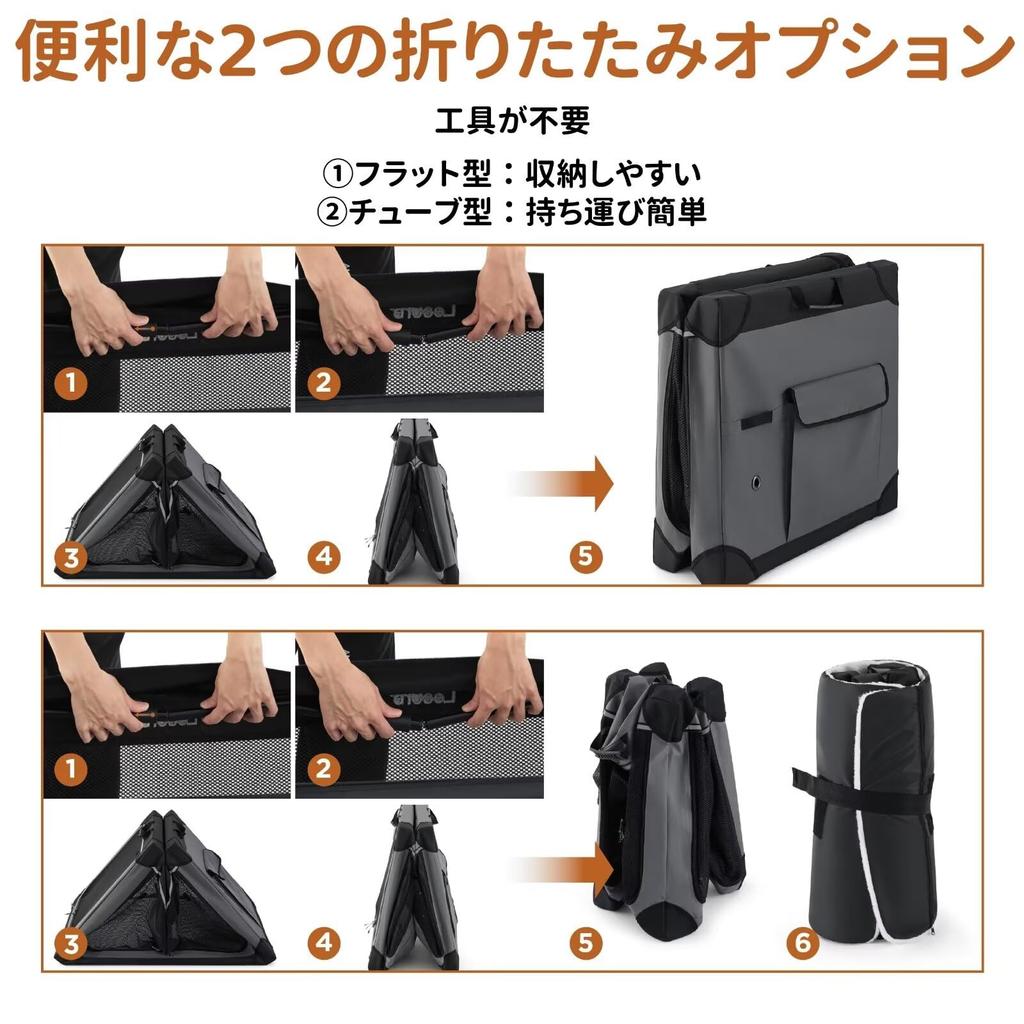 便利な2つの折りたたみオプション

工具が不要

①フラット型：収納しやすい
②チューブ型：持ち運び簡単

1
2
3
4
5

1
2
3
4
5
6