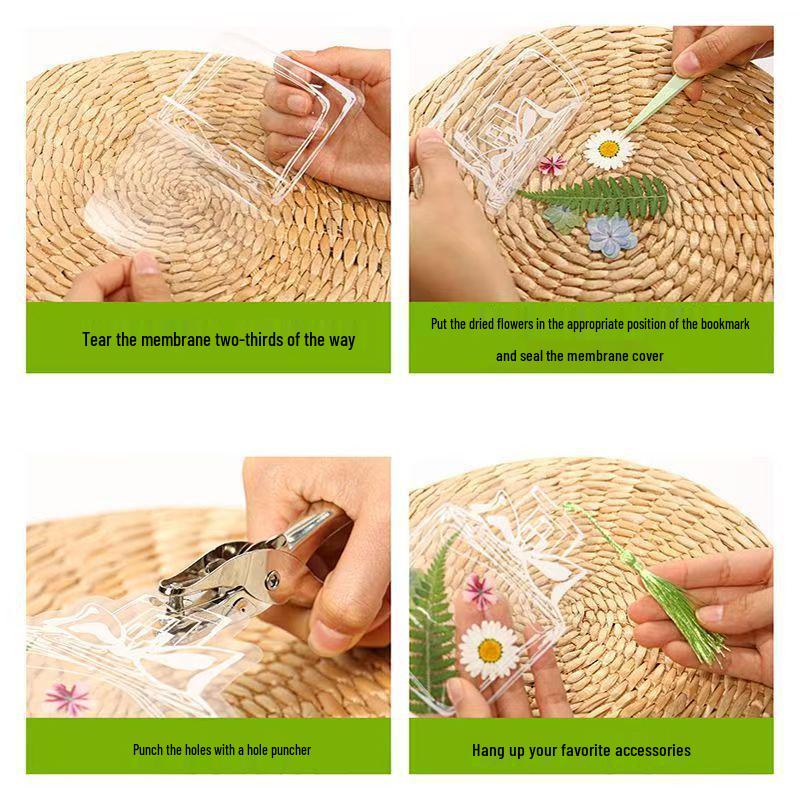 Tear the membrane two-thirds of the way

Put the dried flowers in the appropriate position of the bookmark and seal the membrane cover

Punch the holes with a hole puncher

Hang up your favorite accessories