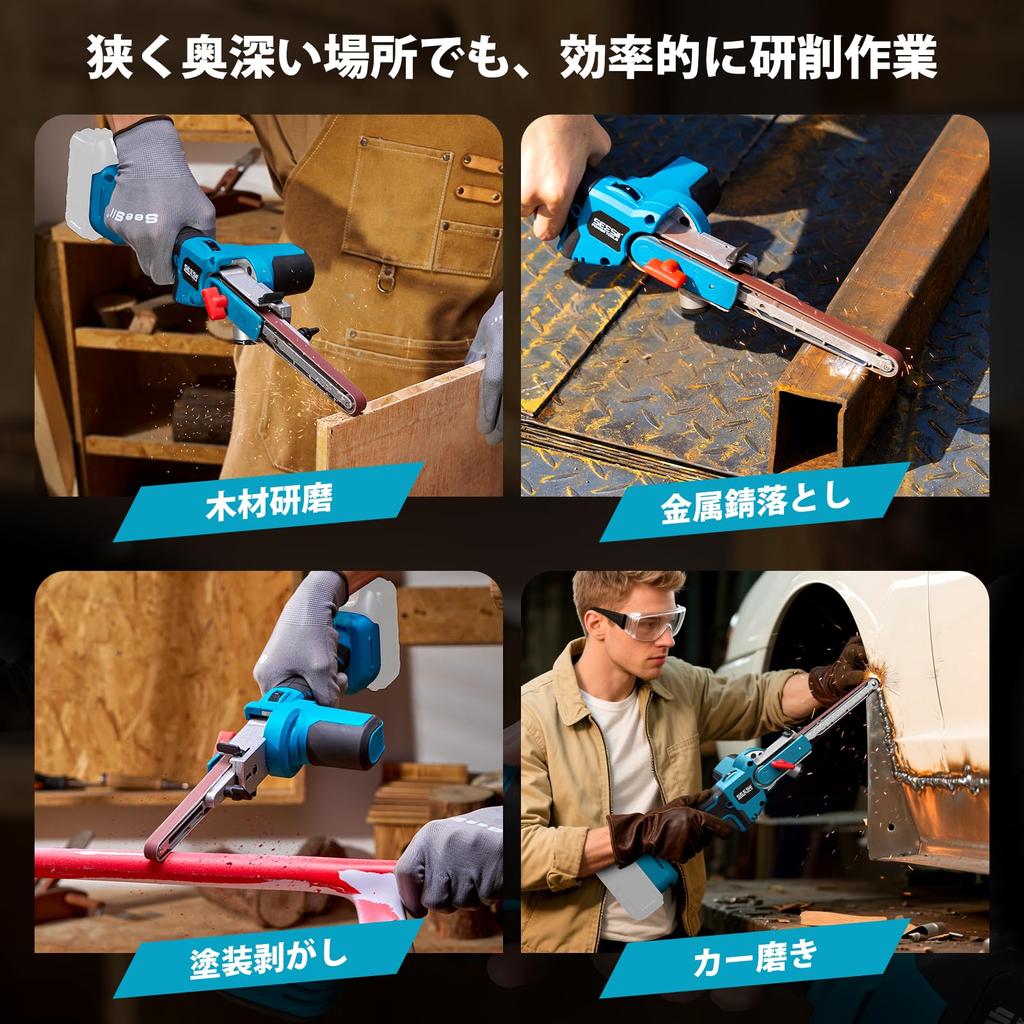 狭く奥深い場所でも、効率的に研削作業

木材研磨

金属錆落とし

塗装剥がし

カー磨き