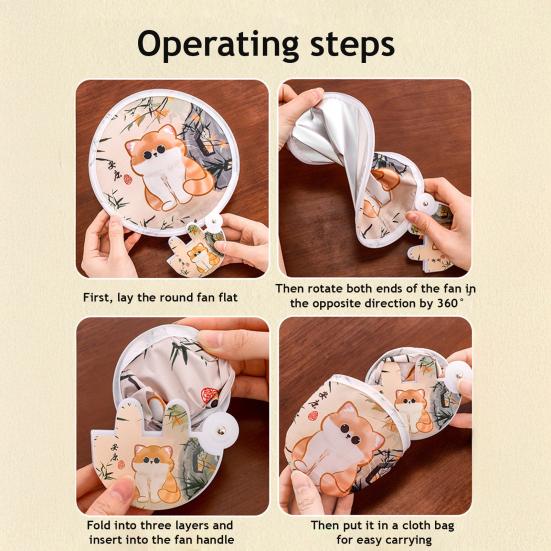 Operating steps

First, lay the round fan flat

Then rotate both ends of the fan in the opposite direction by 360°

Fold into three layers and insert into the fan handle

Then put it in a cloth bag for easy carrying