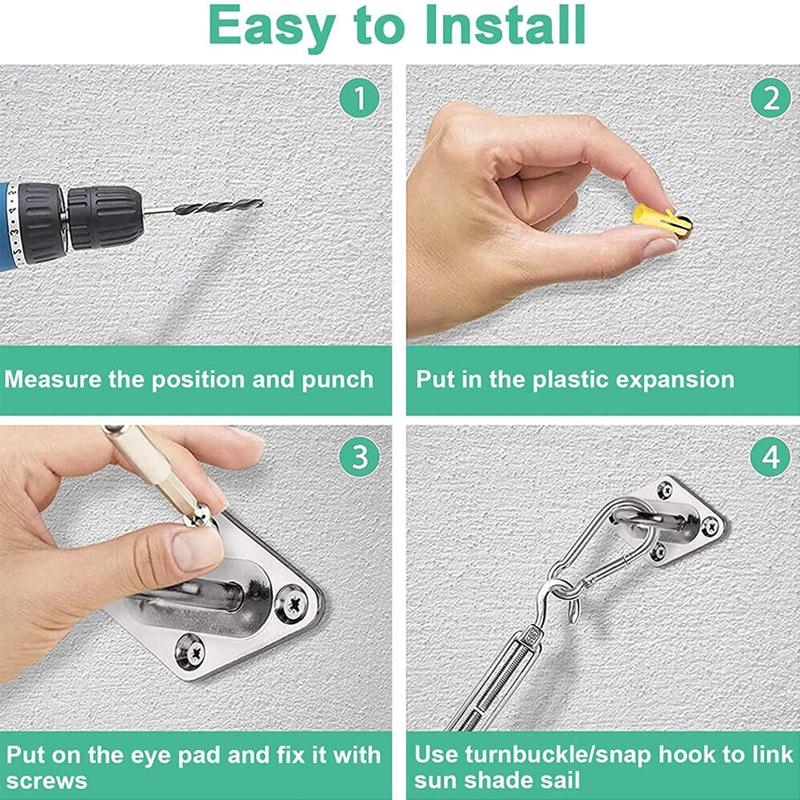 Easy to Install

1

Measure the position and punch

2

Put in the plastic expansion

3

Put on the eye pad and fix it with screws

4

Use turnbuckle/snap hook to link sun shade sail