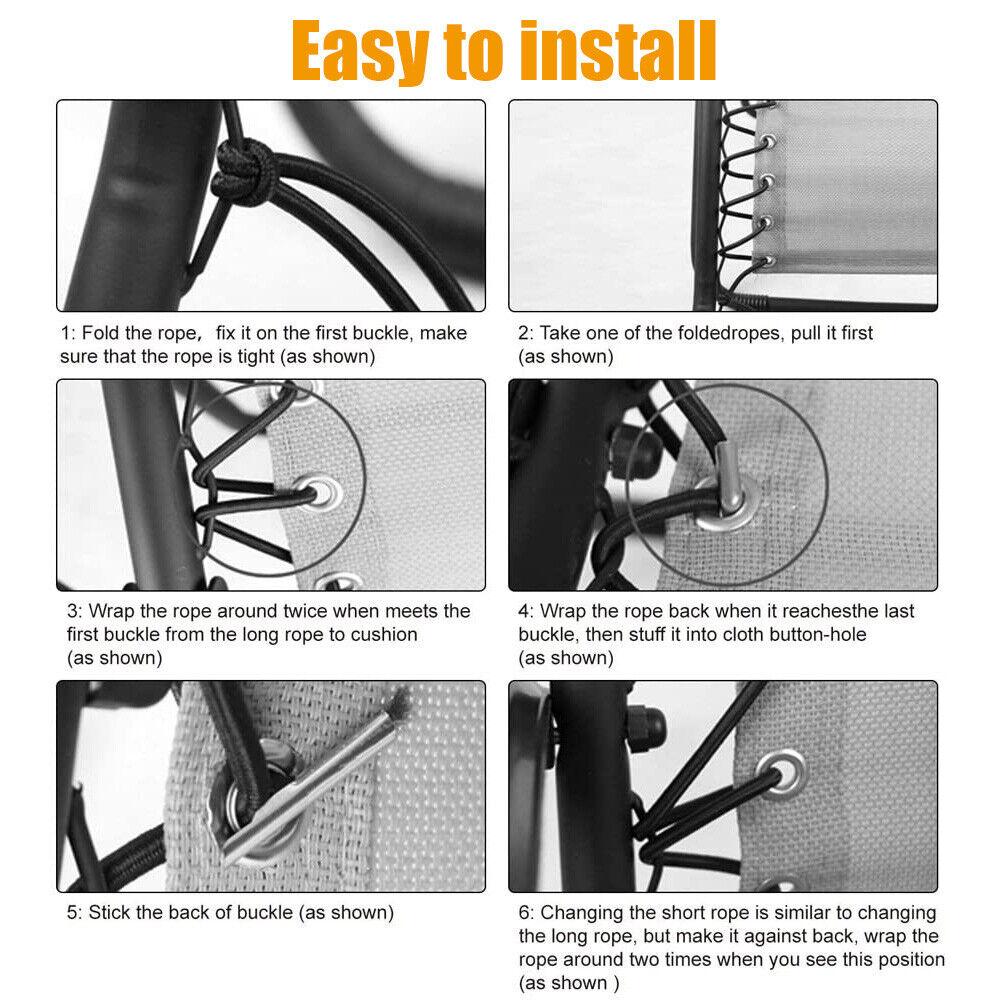 Easy to install

1: Fold the rope, fix it on the first buckle, make sure that the rope is tight (as shown)

2: Take one of the foldedropes, pull it first (as shown)

3: Wrap the rope around twice when meets the first buckle from the long rope to cushion (as shown)

4: Wrap the rope back when it reachesthe last buckle, then stuff it into cloth button-hole (as shown)

5: Stick the back of buckle (as shown)

6: Changing the short rope is similar to changing the long rope, but make it against back, wrap the rope around two times when you see this position (as shown )