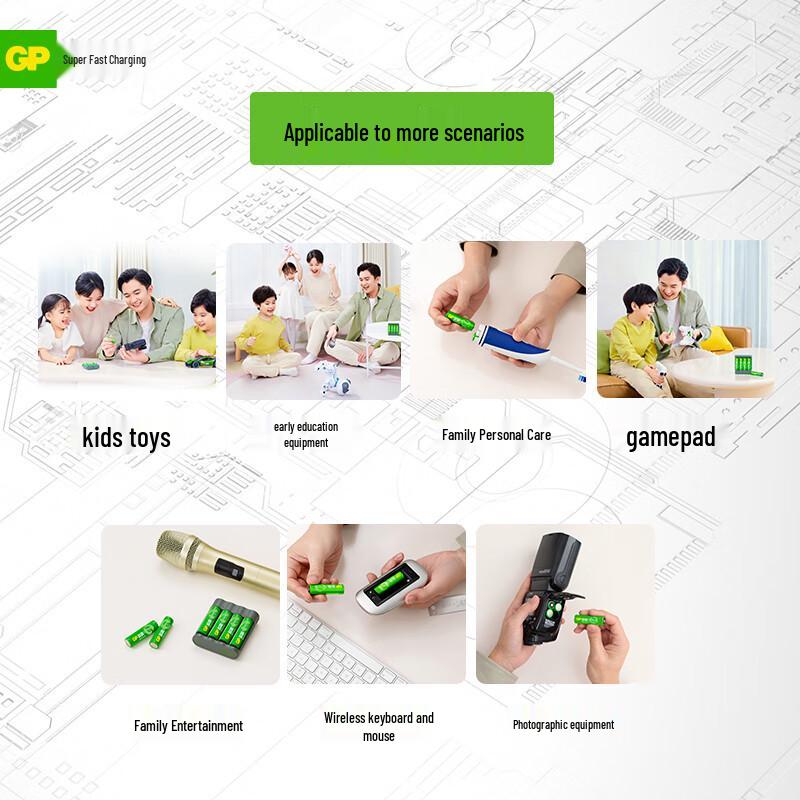 GP Super Fast Charging

Applicable to more scenarios

kids toys

early education equipment

Family Personal Care

gamepad

Family Entertainment

Wireless keyboard and mouse

Photographic equipment