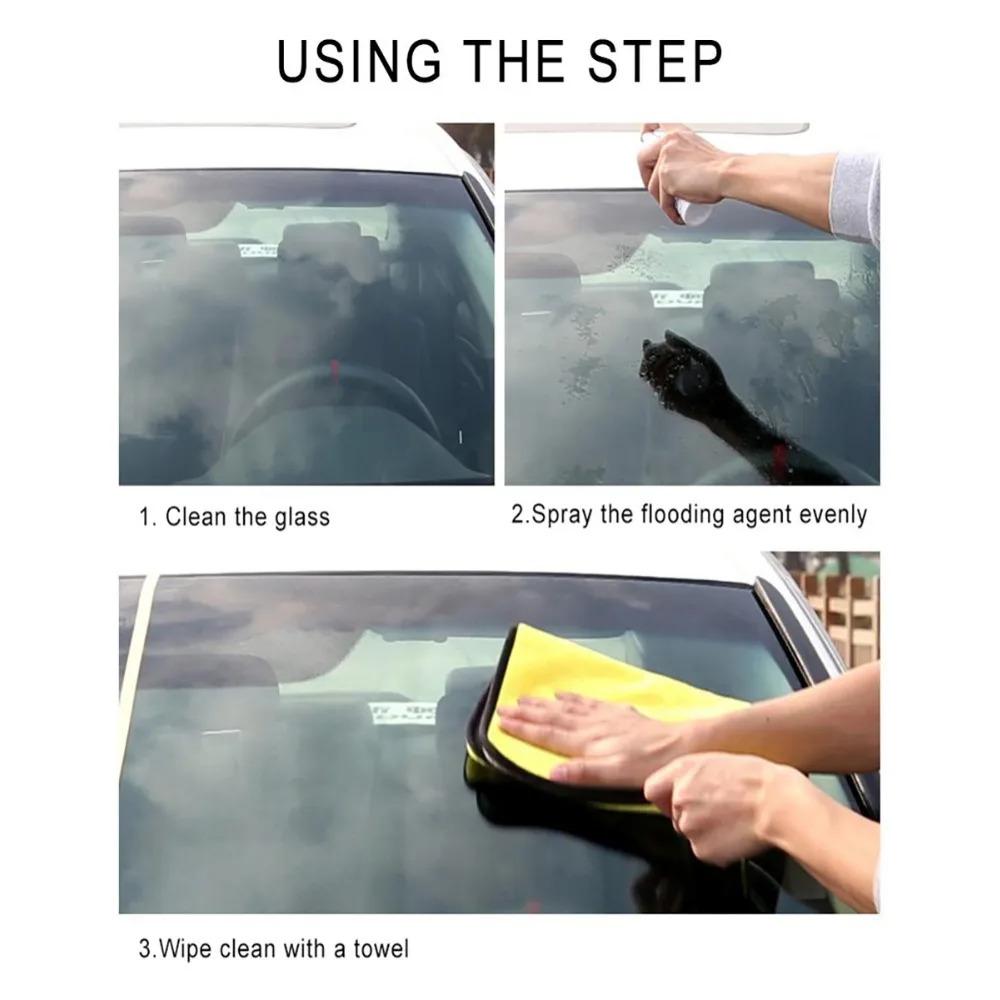 USING THE STEP

1. Clean the glass

2.Spray the flooding agent evenly

3.Wipe clean with a towel