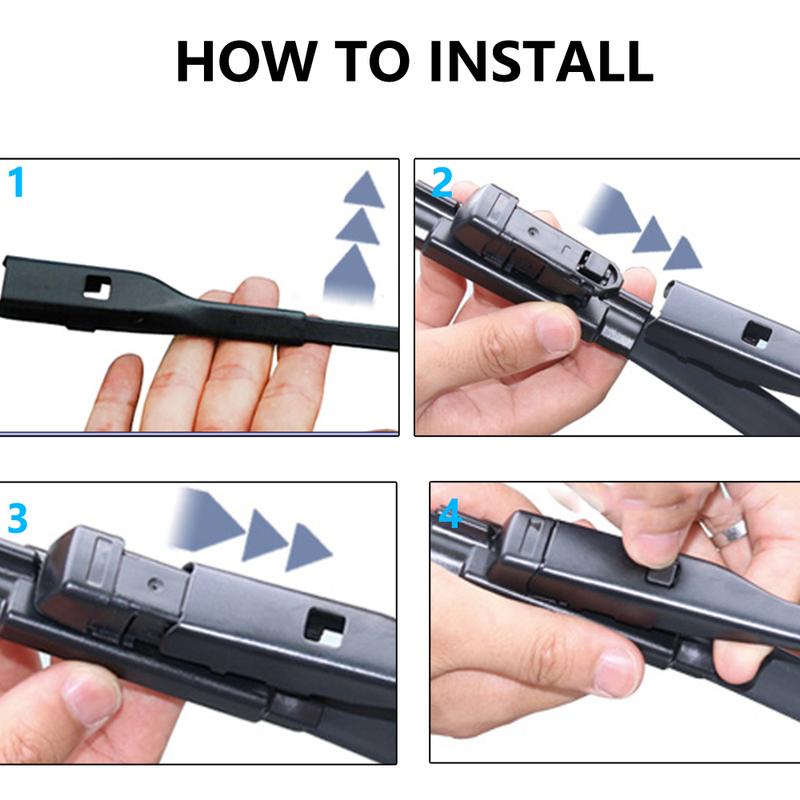 HOW TO INSTALL

1

2

3

4