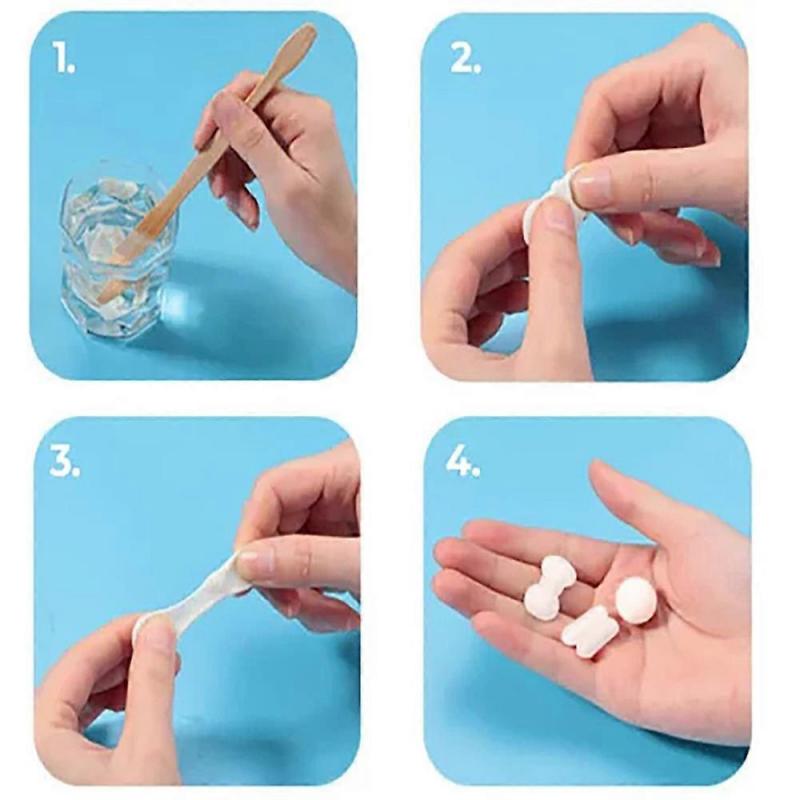 1.

2.

3.

4.