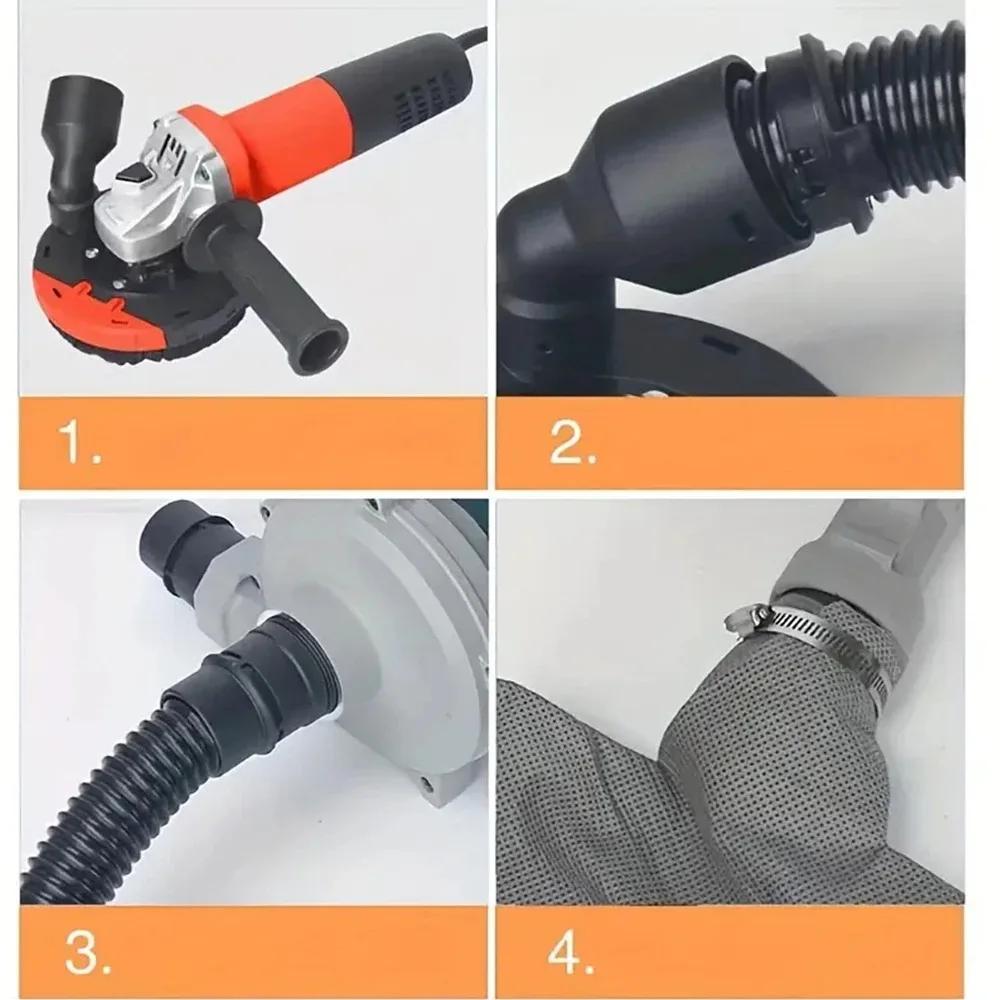 1.

2.

3.

4.