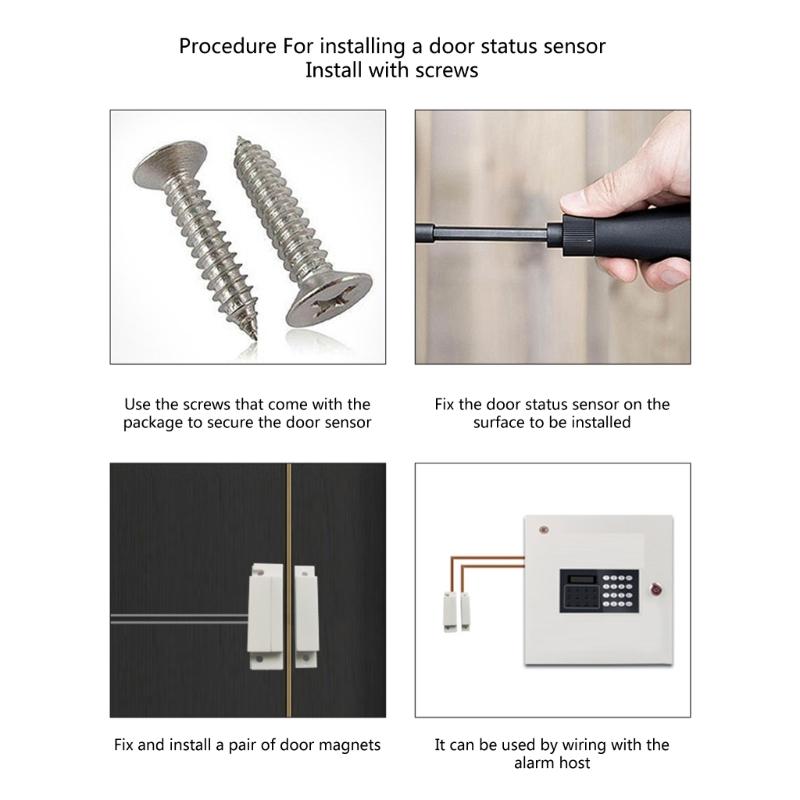 Procedure For installing a door status sensor
Install with screws

Use the screws that come with the package to secure the door sensor

Fix the door status sensor on the surface to be installed

Fix and install a pair of door magnets

It can be used by wiring with the alarm host