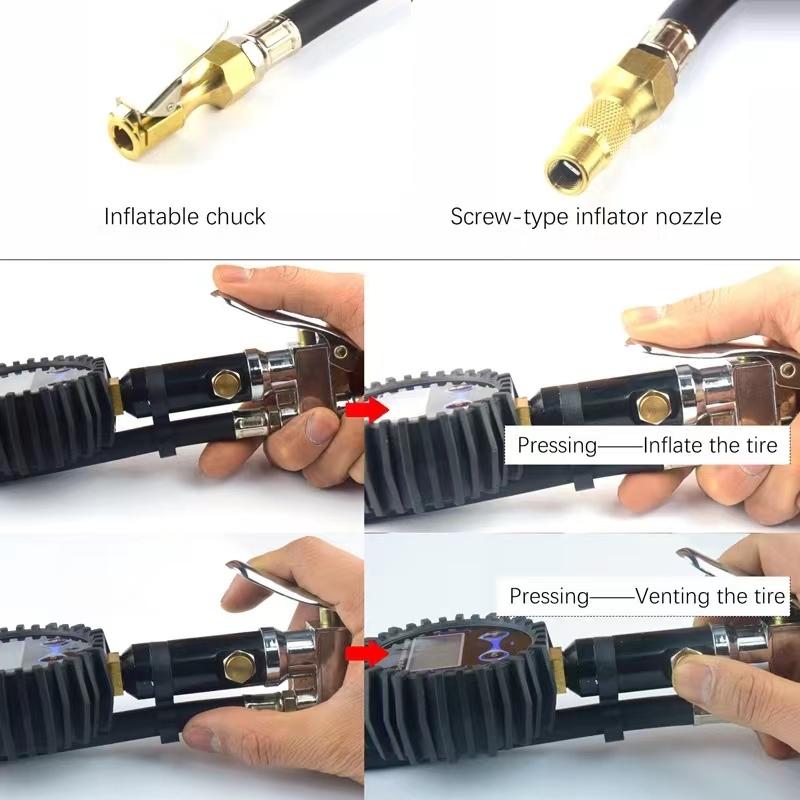 Inflatable chuck

Screw-type inflator nozzle

Pressing——Inflate the tire

Pressing——Venting the tire