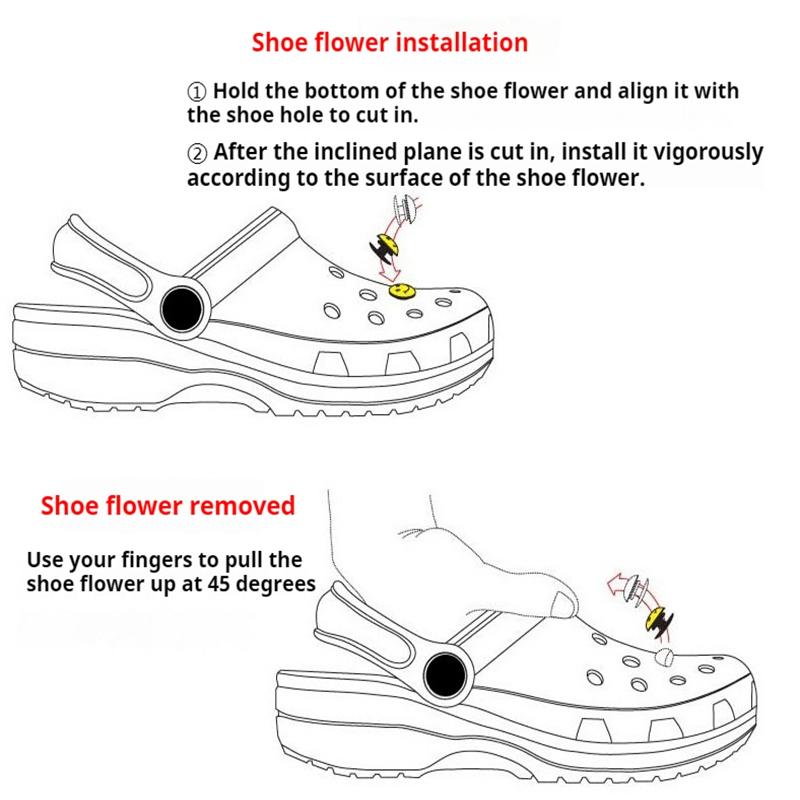 Shoe flower installation

① Hold the bottom of the shoe flower and align it with the shoe hole to cut in.

② After the inclined plane is cut in, install it vigorously according to the surface of the shoe flower.

Shoe flower removed

Use your fingers to pull the shoe flower up at 45 degrees