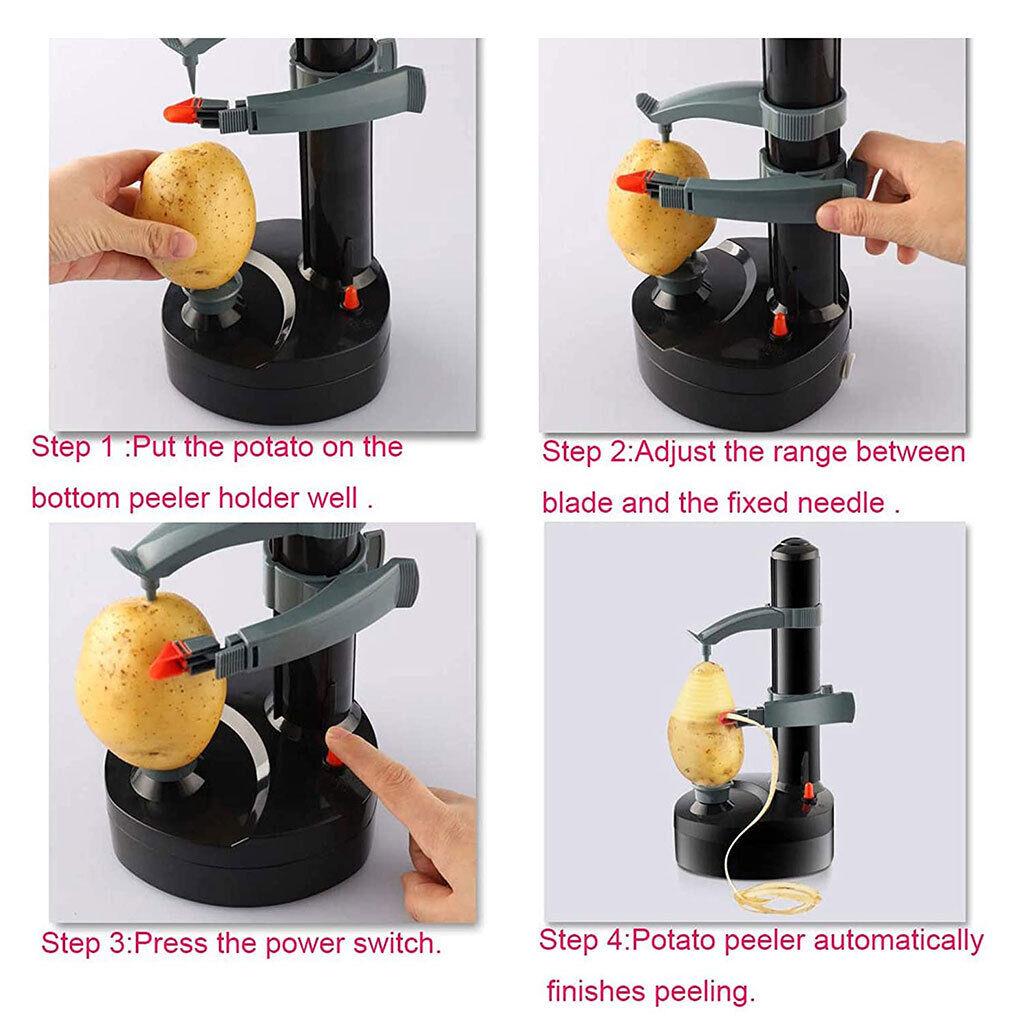 Step 1 :Put the potato on the bottom peeler holder well .

Step 2:Adjust the range between blade and the fixed needle .

Step 3:Press the power switch.

Step 4:Potato peeler automatically finishes peeling.