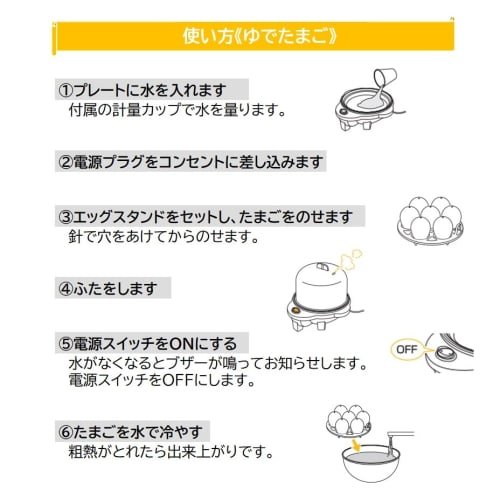 使い方《ゆでたまご》

①プレートに水を入れます
付属の計量カップで水を量ります。

②電源プラグをコンセントに差し込みます

③エッグスタンドをセットし、たまごをのせます
針で穴をあけてからのせます。

④ふたをします

⑤電源スイッチをONにする
水がなくなるとブザーが鳴ってお知らせします。
電源スイッチをOFFにします。

OFF

⑥たまごを水で冷やす
粗熱がとれたら出来上がりです。