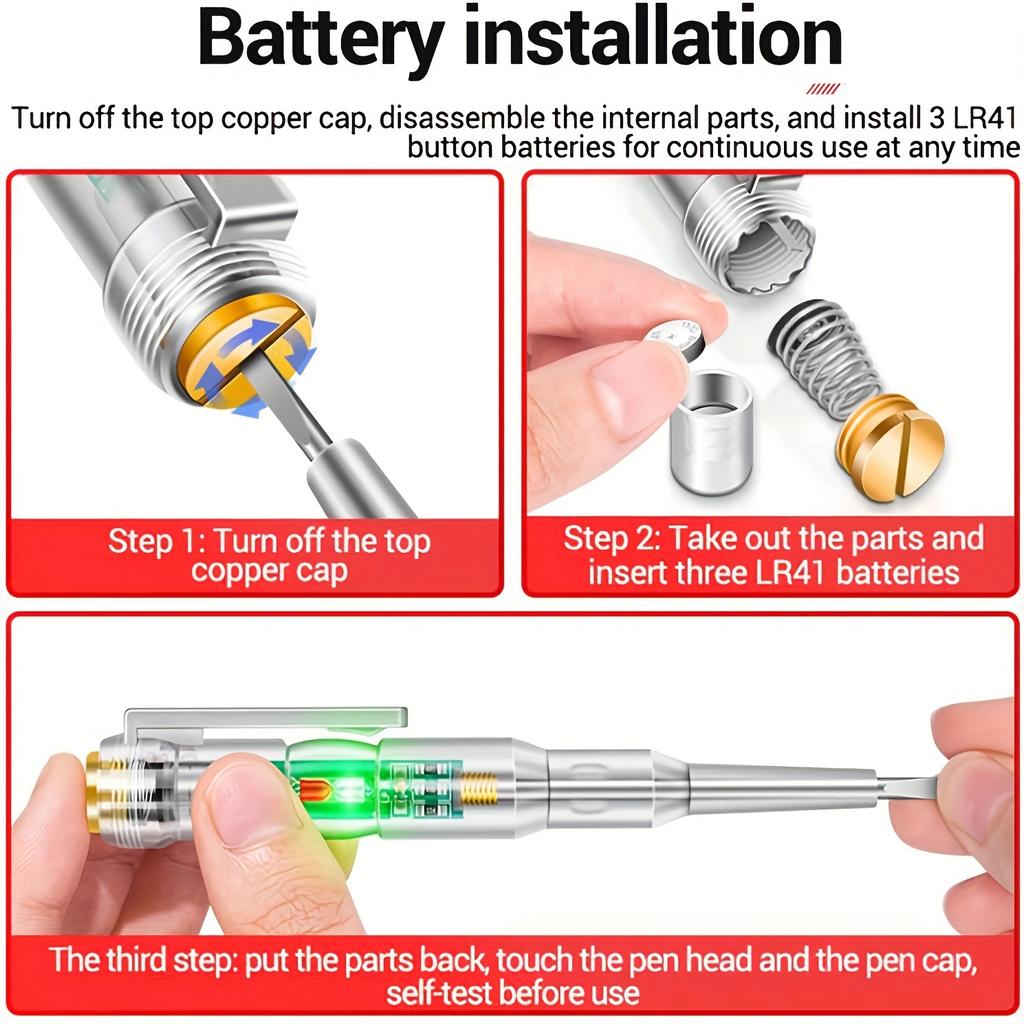 Battery installation

Turn off the top copper cap, disassemble the internal parts, and install 3 LR41 button batteries for continuous use at any time

Step 1: Turn off the top copper cap

Step 2: Take out the parts and insert three LR41 batteries

The third step: put the parts back, touch the pen head and the pen cap, self-test before use